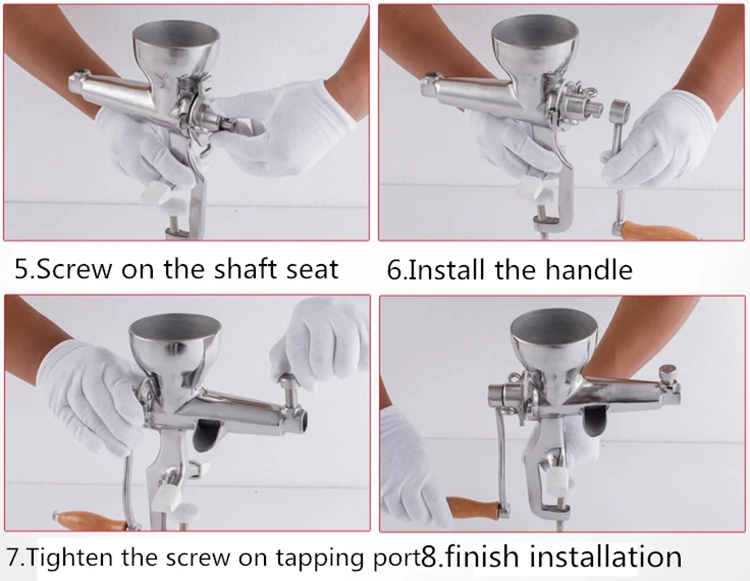 5.Screw on the shaft seat

6.Install the handle

7.Tighten the screw on tapping port

8.finish installation