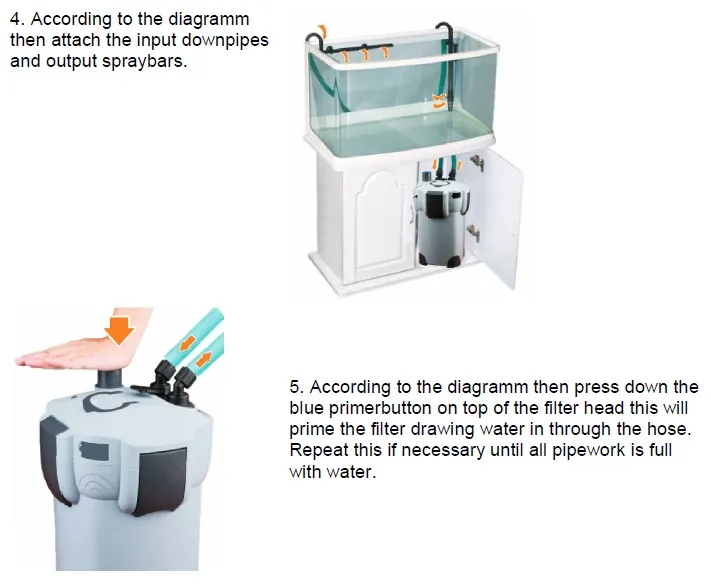 4. According to the diagramm then attach the input downpipes and output spraybars.

5. According to the diagramm then press down the blue primerbutton on top of the filter head this will prime the filter drawing water in through the hose. Repeat this if necessary until all pipework is full with water.