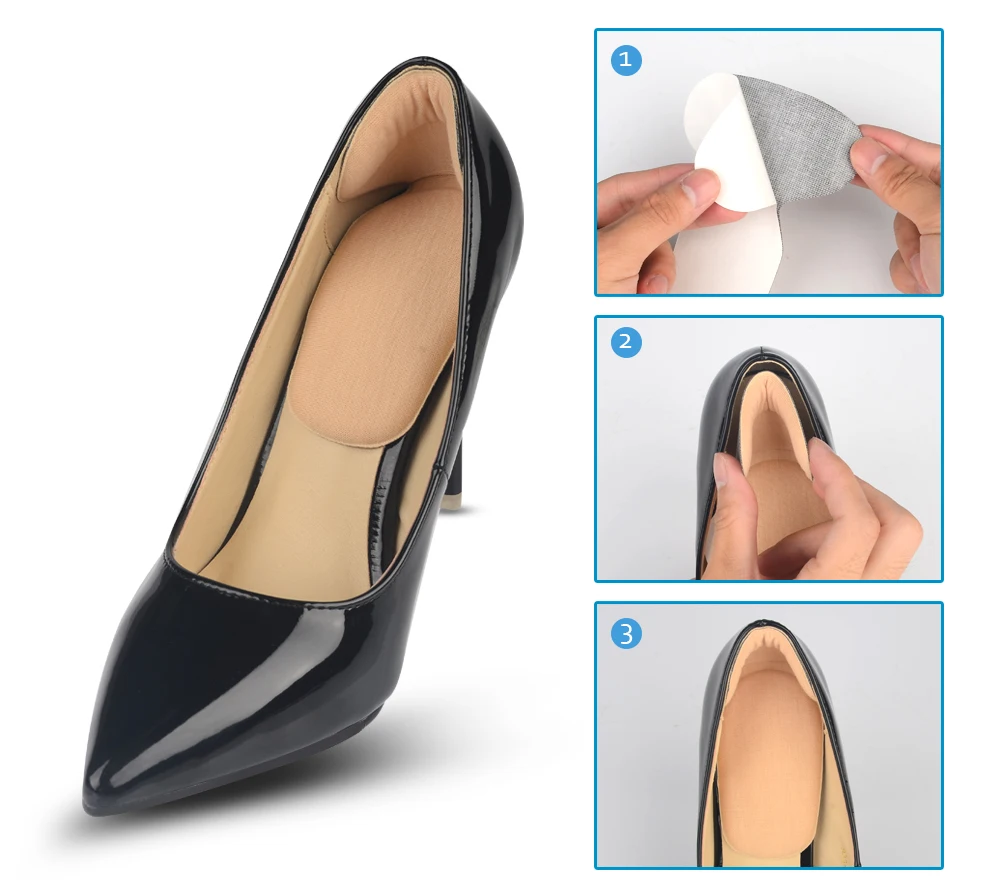 1

2

3