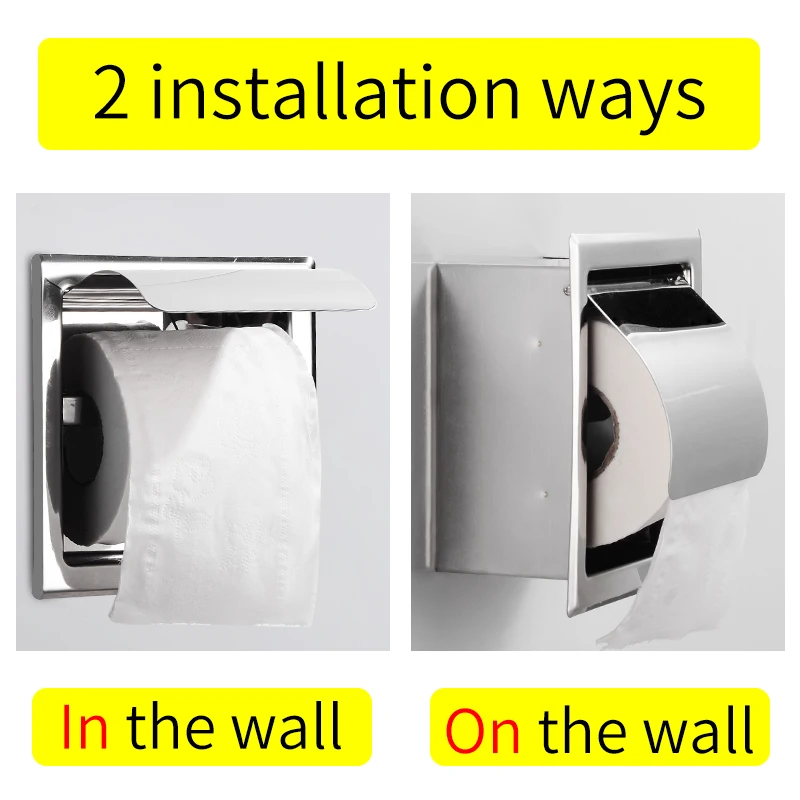 2 installation ways

In the wall

On the wall