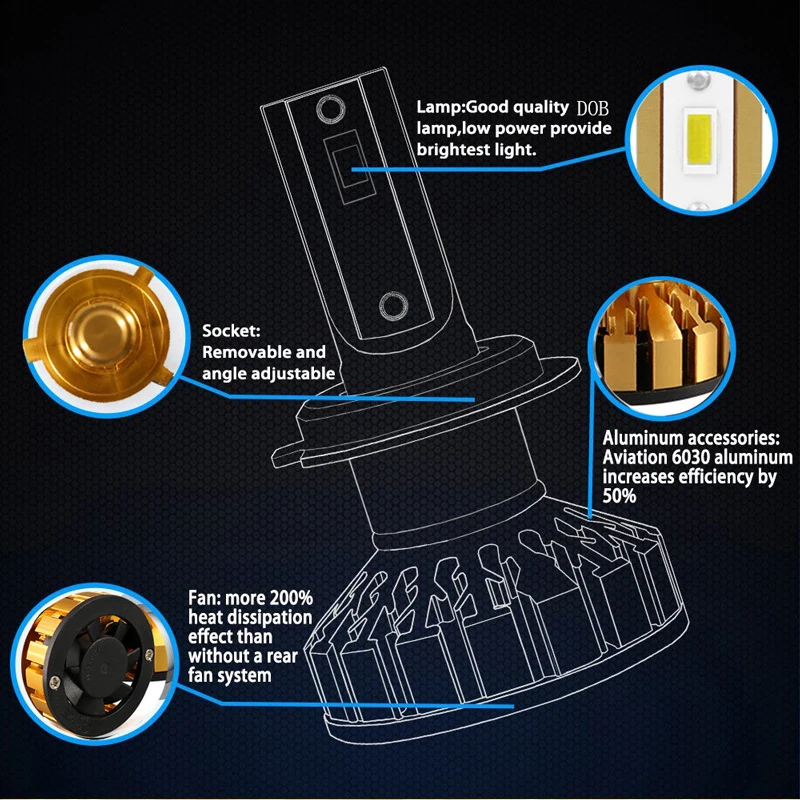 Lamp:Good quality DOB lamp,low power provide brightest light.

Socket: Removable and angle adjustable

Aluminum accessories: Aviation 6030 aluminum increases efficiency by 50%

Fan: more 200% heat dissipation effect than without a rear fan system