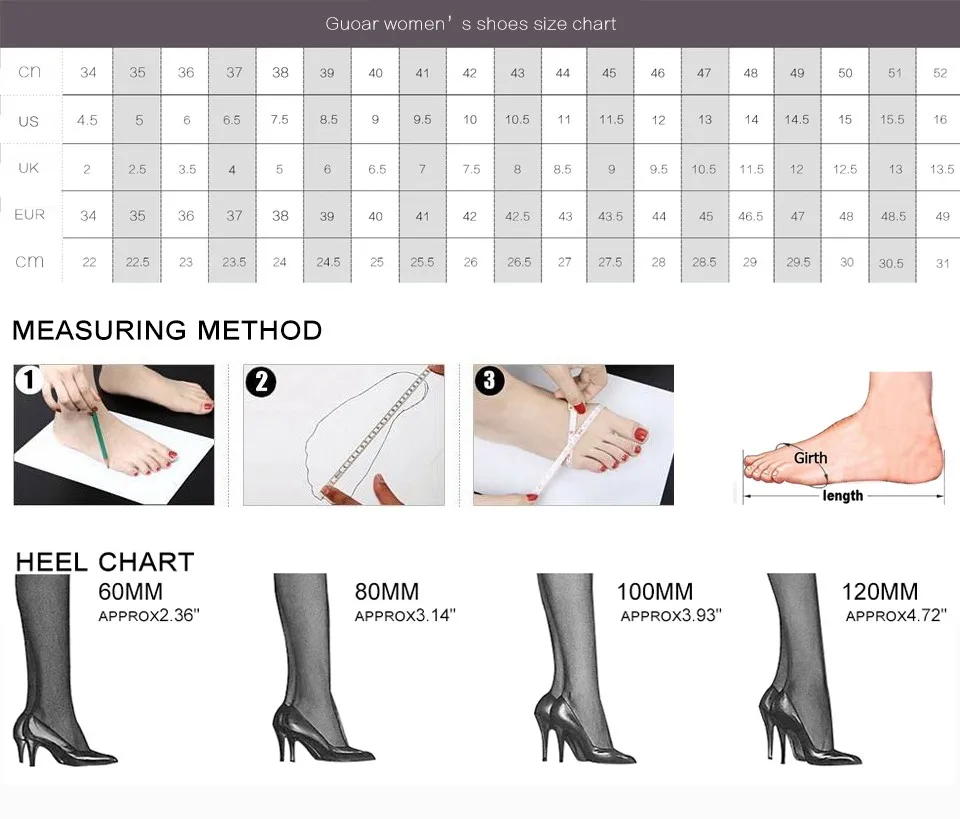 Guoar women' s shoes size chart

| cn | 34 | 35 | 36 | 37 | 38 | 39 | 40 | 41 | 42 | 43 | 44 | 45 | 46 | 47 | 48 | 49 | 50 | 51 | 52 |
|---|---|---|---|---|---|---|---|---|---|---|---|---|---|---|---|---|---|---|---|
| US | 4.5 | 5 | 6 | 6.5 | 7.5 | 8.5 | 9 | 9.5 | 10 | 10.5 | 11 | 11.5 | 12 | 13 | 14 | 14.5 | 15 | 15.5 | 16 |
| UK | 2 | 2.5 | 3.5 | 4 | 5 | 6 | 6.5 | 7 | 7.5 | 8 | 8.5 | 9 | 9.5 | 10.5 | 11.5 | 12 | 12.5 | 13 | 13.5 |
| EUR | 34 | 35 | 36 | 37 | 38 | 39 | 40 | 41 | 42 | 42.5 | 43 | 43.5 | 44 | 45 | 46.5 | 47 | 48 | 48.5 | 49 |
| cm | 22 | 22.5 | 23 | 23.5 | 24 | 24.5 | 25 | 25.5 | 26 | 26.5 | 27 | 27.5 | 28 | 28.5 | 29 | 29.5 | 30 | 30.5 | 31 |

MEASURING METHOD

1
2
3

Girth
length

HEEL CHART

60MM
APPROX2.36"

80MM
APPROX3.14"

100MM
APPROX3.93"

120MM
APPROX4.72"