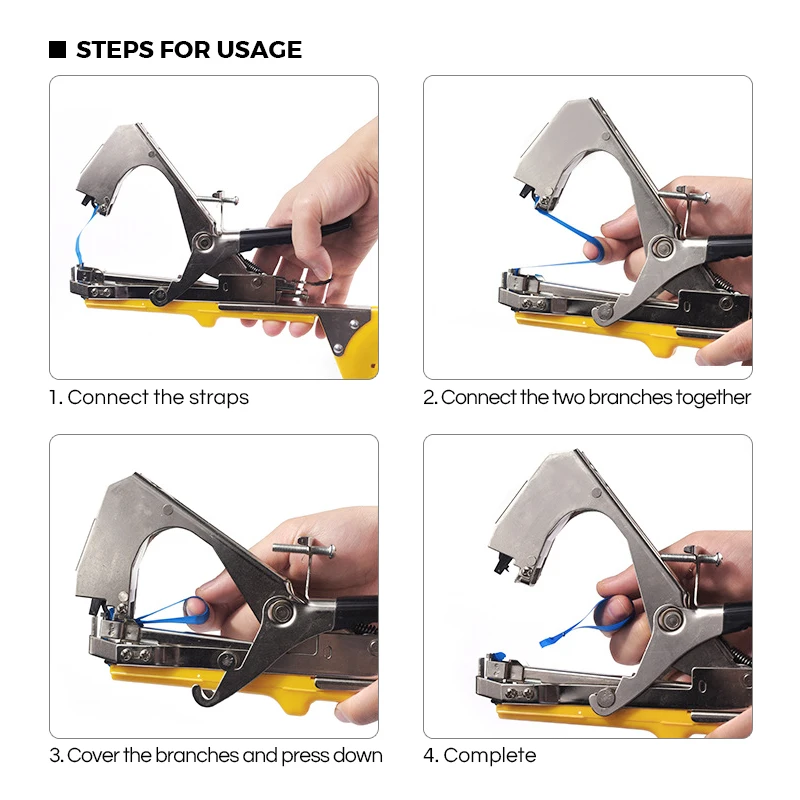 ■ STEPS FOR USAGE

1. Connect the straps

2. Connect the two branches together

3. Cover the branches and press down

4. Complete