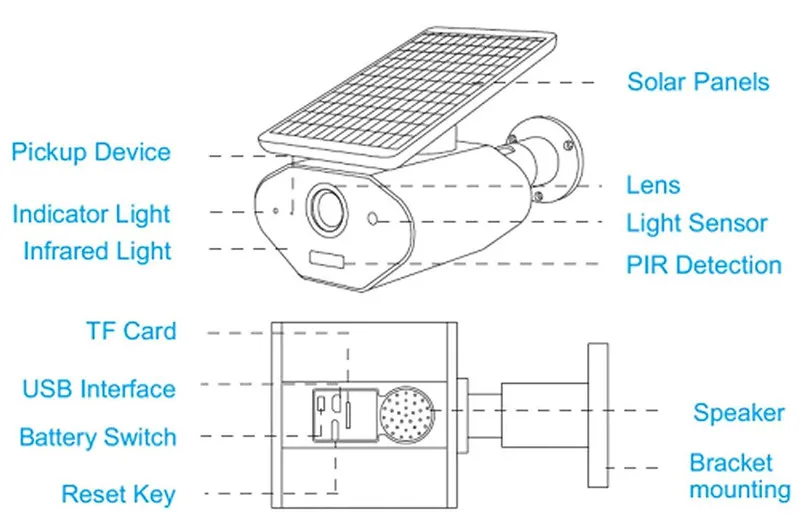 Solar Panels

Pickup Device

Lens

Indicator Light

Light Sensor

Infrared Light

PIR Detection

TF Card

USB Interface

Speaker

Battery Switch

Bracket mounting

Reset Key