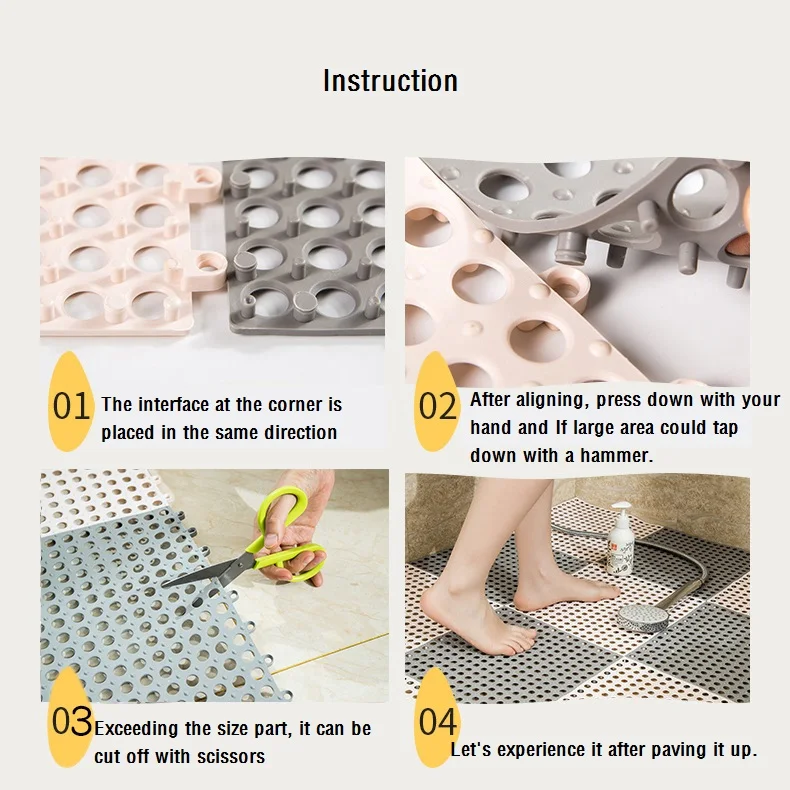 Instruction

01 The interface at the corner is placed in the same direction

02 After aligning, press down with your hand and If large area could tap down with a hammer.

03 Exceeding the size part, it can be cut off with scissors

04 Let's experience it after paving it up.