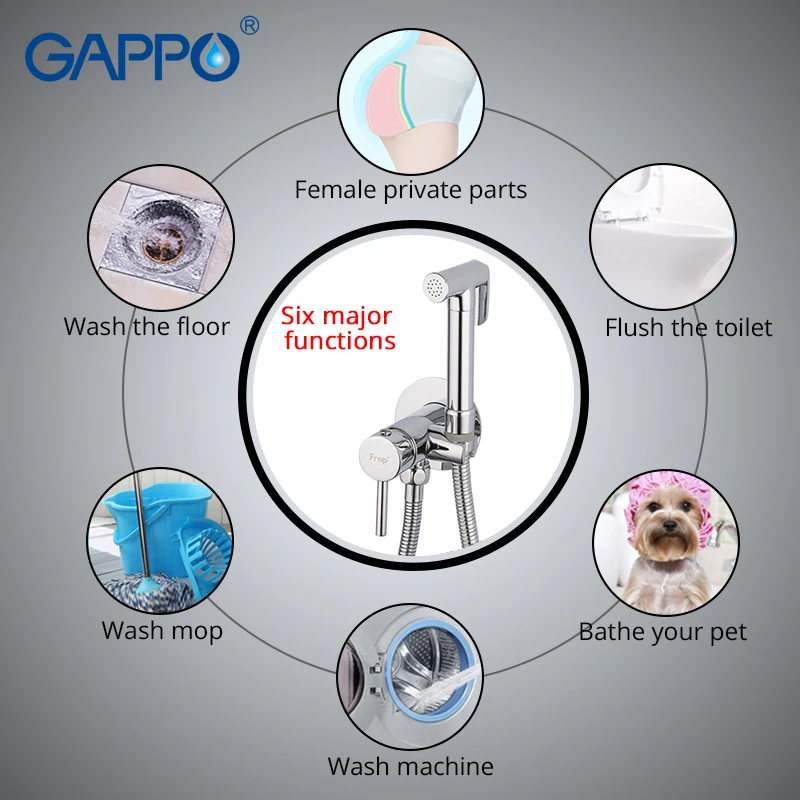 GAPPO®

Female private parts

Wash the floor

Six major functions

Frap

Flush the toilet

Wash mop

Bathe your pet

Wash machine