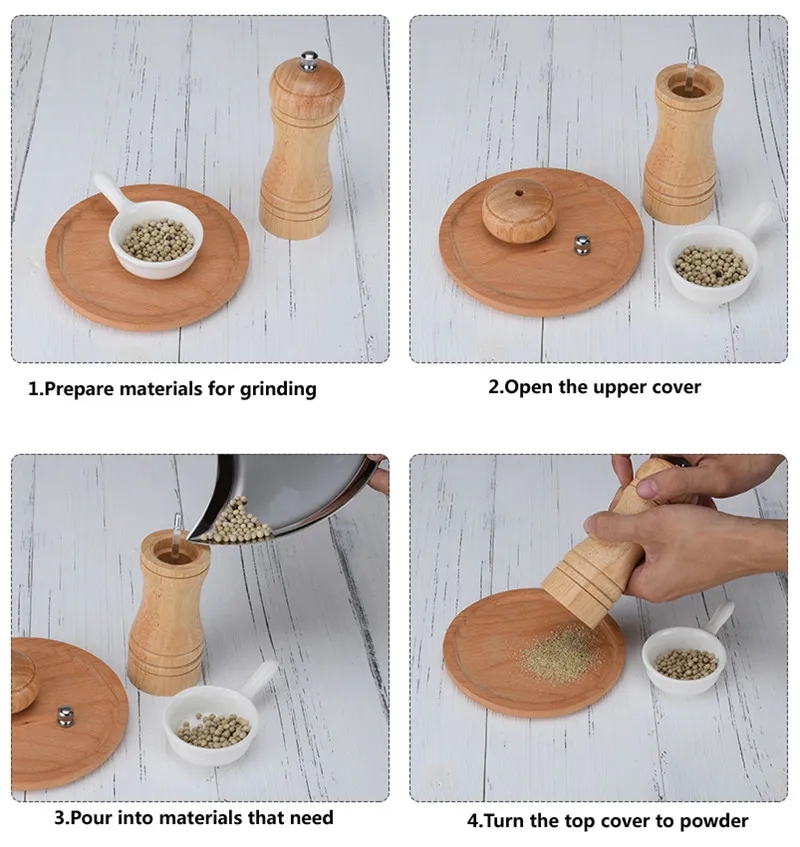 1.Prepare materials for grinding

2.Open the upper cover

3.Pour into materials that need

4.Turn the top cover to powder