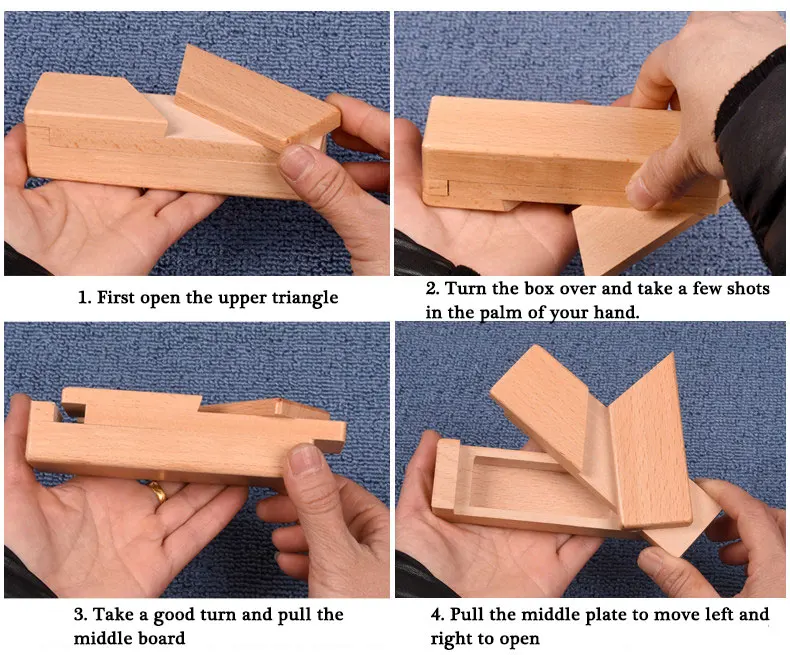 1. First open the upper triangle

2. Turn the box over and take a few shots in the palm of your hand.

3. Take a good turn and pull the middle board

4. Pull the middle plate to move left and right to open