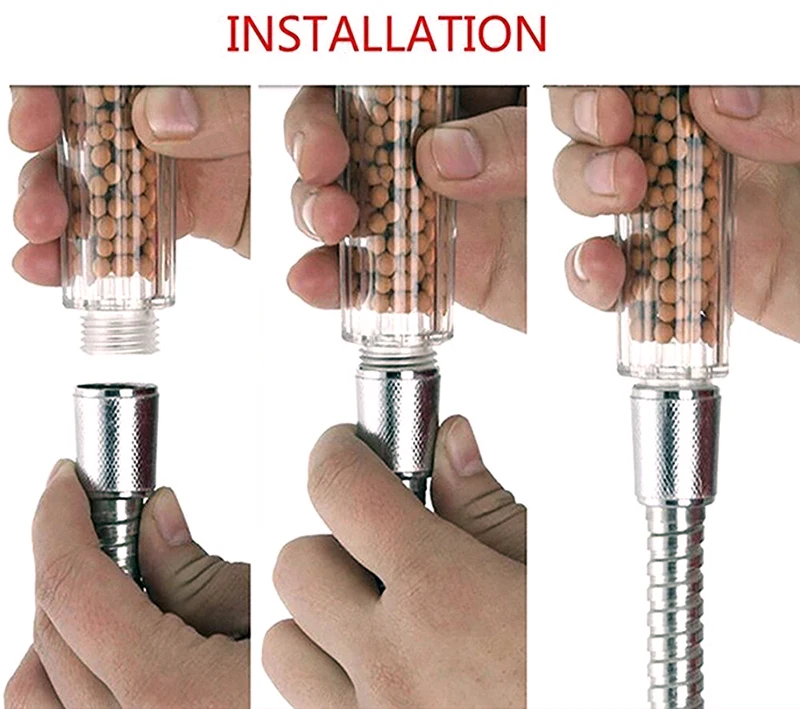 INSTALLATION