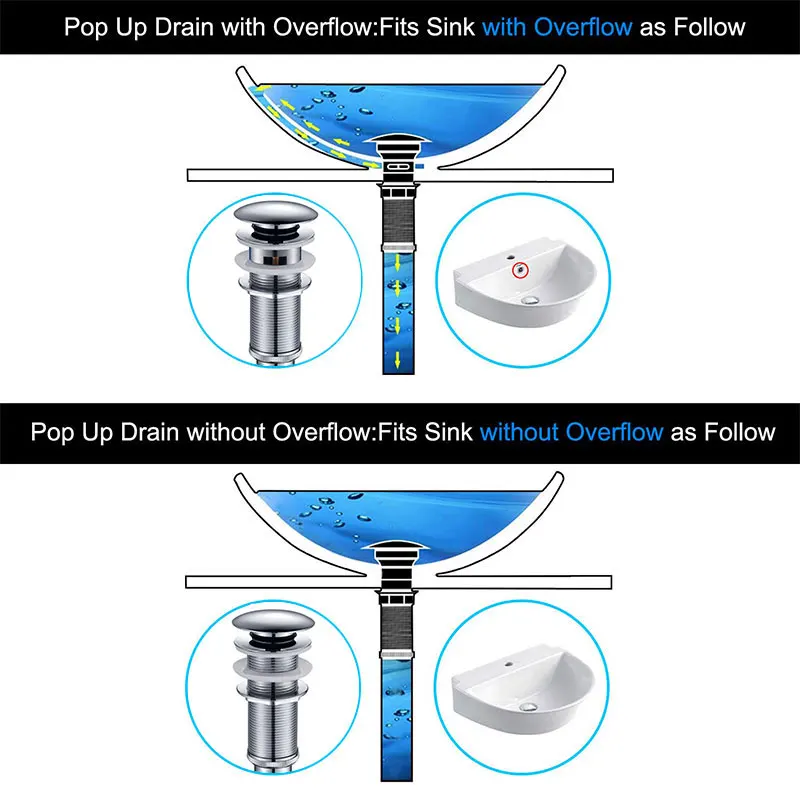 Pop Up Drain with Overflow:Fits Sink with Overflow as Follow

Pop Up Drain without Overflow:Fits Sink without Overflow as Follow