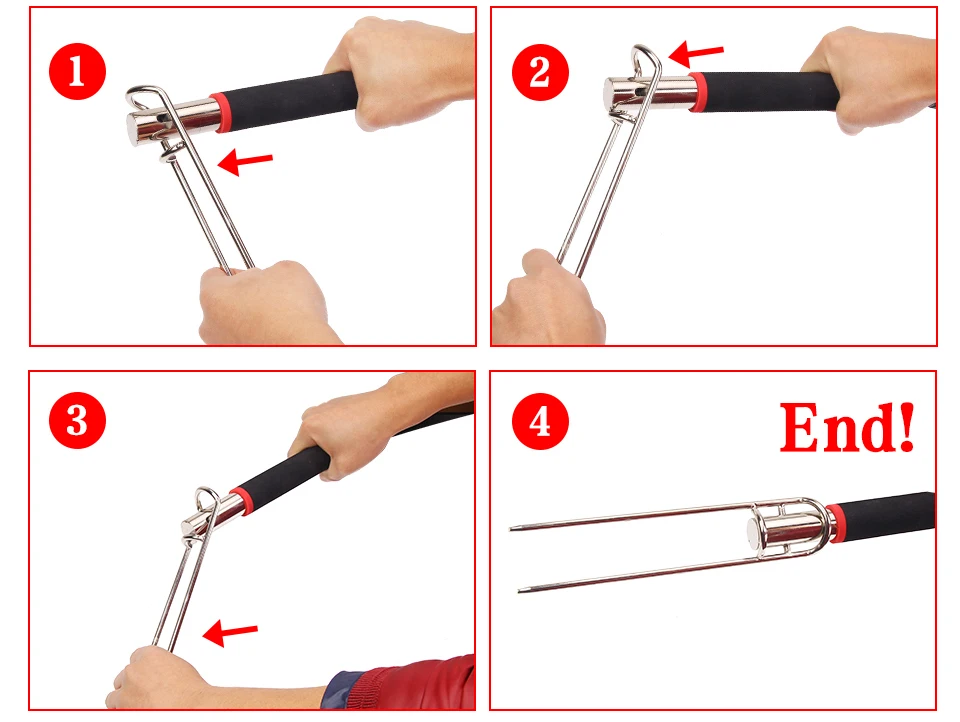 1

2

3

4

End!