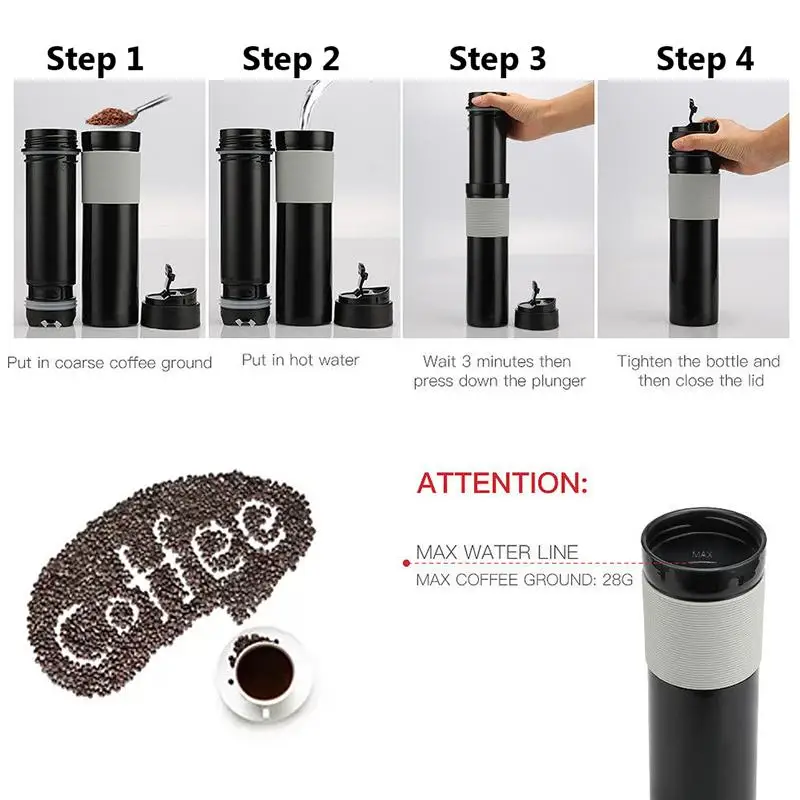 Step 1

Put in coarse coffee ground

Step 2

Put in hot water

Step 3

Wait 3 minutes then press down the plunger

Step 4

Tighten the bottle and then close the lid

Coffee

ATTENTION:

MAX WATER LINE

MAX COFFEE GROUND: 28G

MAX