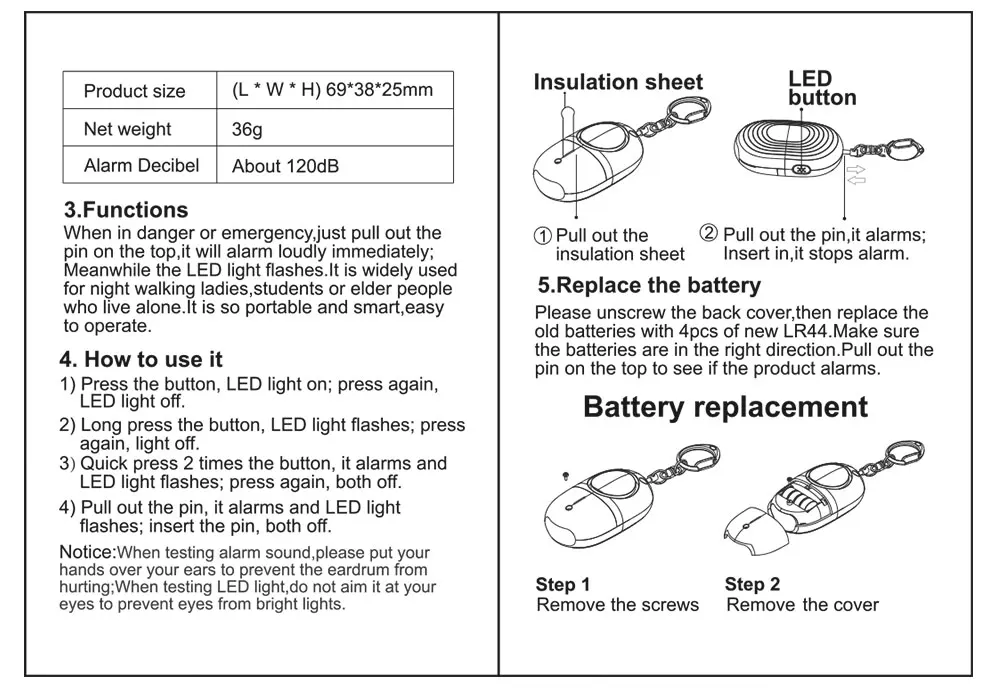 | Product size | (L * W * H) 69*38*25mm |
|---|---|
| Net weight | 36g |
| Alarm Decibel | About 120dB |

3.Functions
When in danger or emergency,just pull out the pin on the top,it will alarm loudly immediately; Meanwhile the LED light flashes.It is widely used for night walking ladies,students or elder people who live alone.It is so portable and smart,easy to operate.

4. How to use it
1) Press the button, LED light on; press again, LED light off.
2) Long press the button, LED light flashes; press again, light off.
3) Quick press 2 times the button, it alarms and LED light flashes; press again, both off.
4) Pull out the pin, it alarms and LED light flashes; insert the pin, both off.

Notice:When testing alarm sound,please put your hands over your ears to prevent the eardrum from hurting;When testing LED light,do not aim it at your eyes to prevent eyes from bright lights.

Insulation sheet

LED button

① Pull out the insulation sheet

② Pull out the pin,it alarms; Insert in,it stops alarm.

5.Replace the battery
Please unscrew the back cover,then replace the old batteries with 4pcs of new LR44.Make sure the batteries are in the right direction.Pull out the pin on the top to see if the product alarms.

Battery replacement

Step 1
Remove the screws

Step 2
Remove the cover