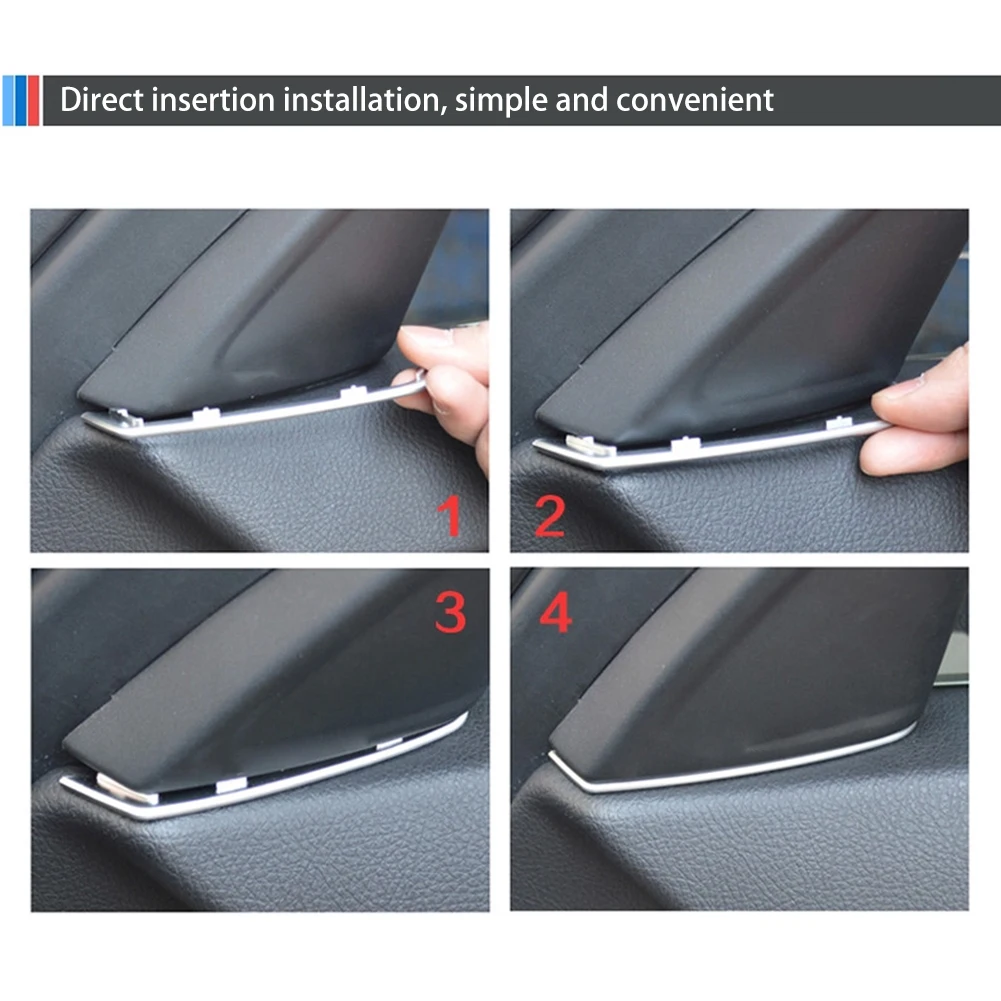 Direct insertion installation, simple and convenient

1

2

3

4