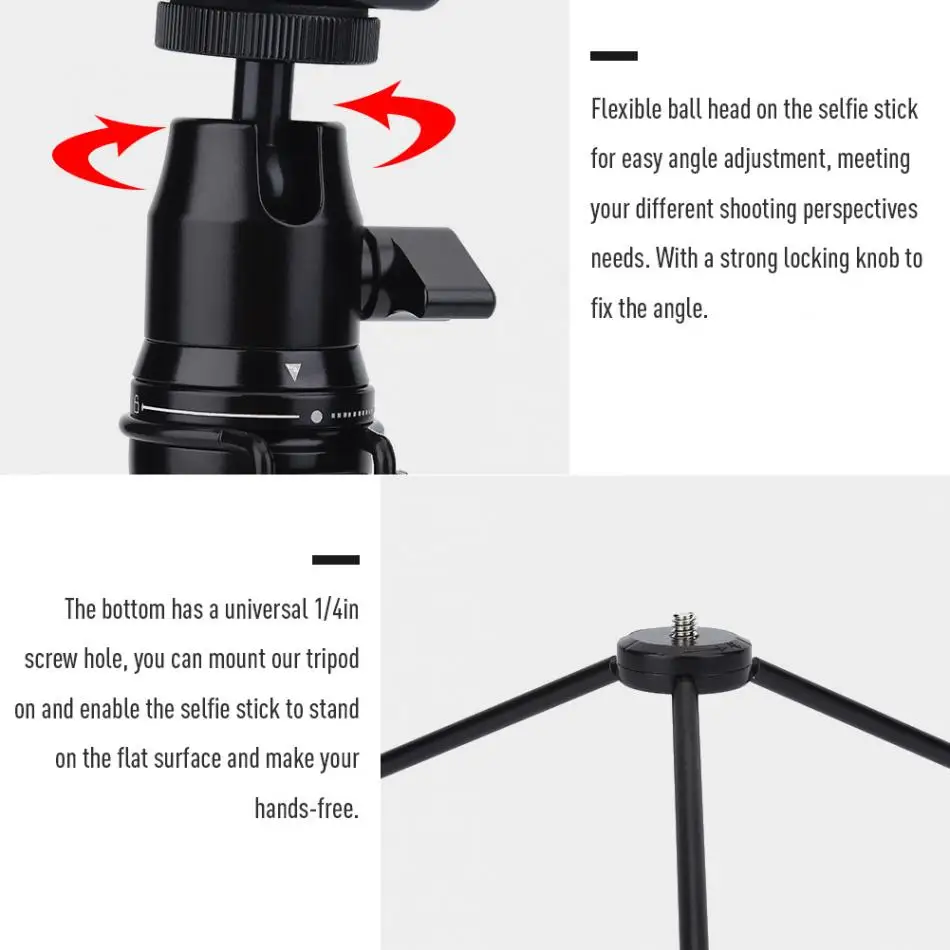 Flexible ball head on the selfie stick for easy angle adjustment, meeting your different shooting perspectives needs. With a strong locking knob to fix the angle.

The bottom has a universal 1/4in screw hole, you can mount our tripod on and enable the selfie stick to stand on the flat surface and make your hands-free.