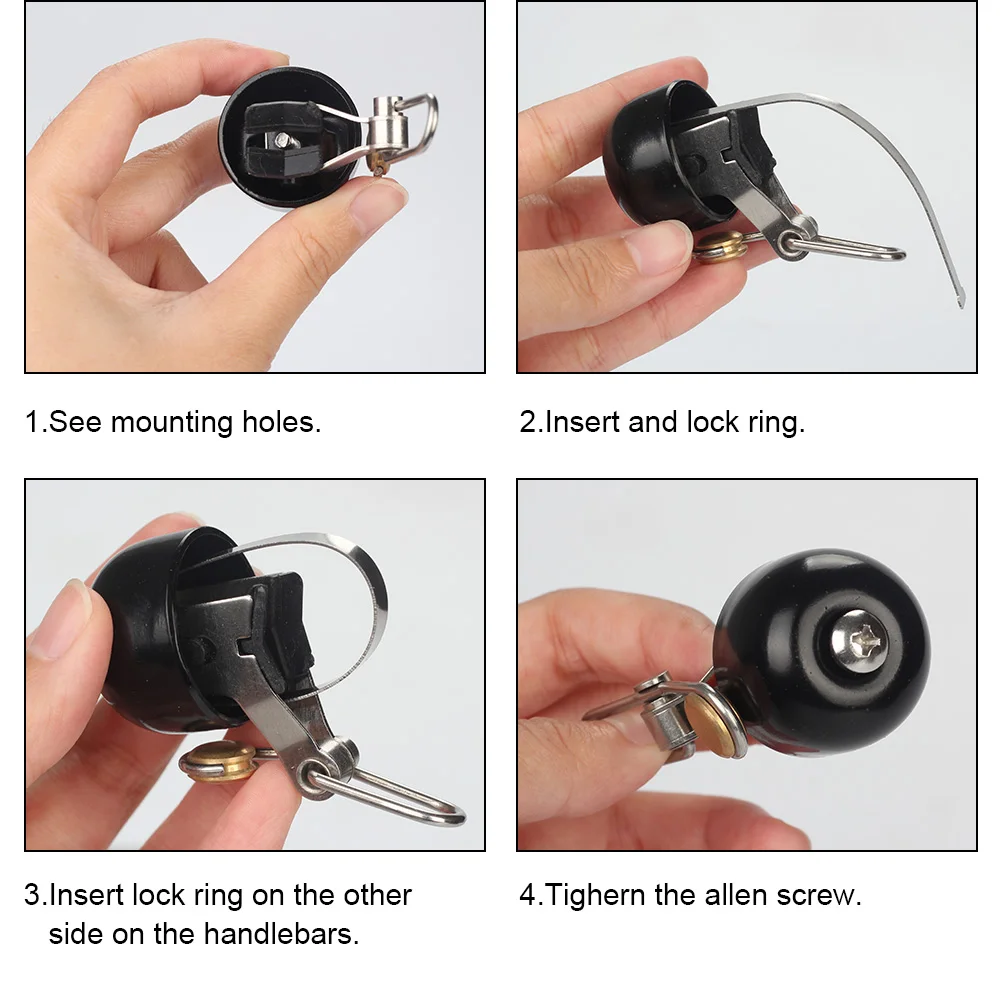 1.See mounting holes.

2.Insert and lock ring.

3.Insert lock ring on the other side on the handlebars.

4.Tighern the allen screw.