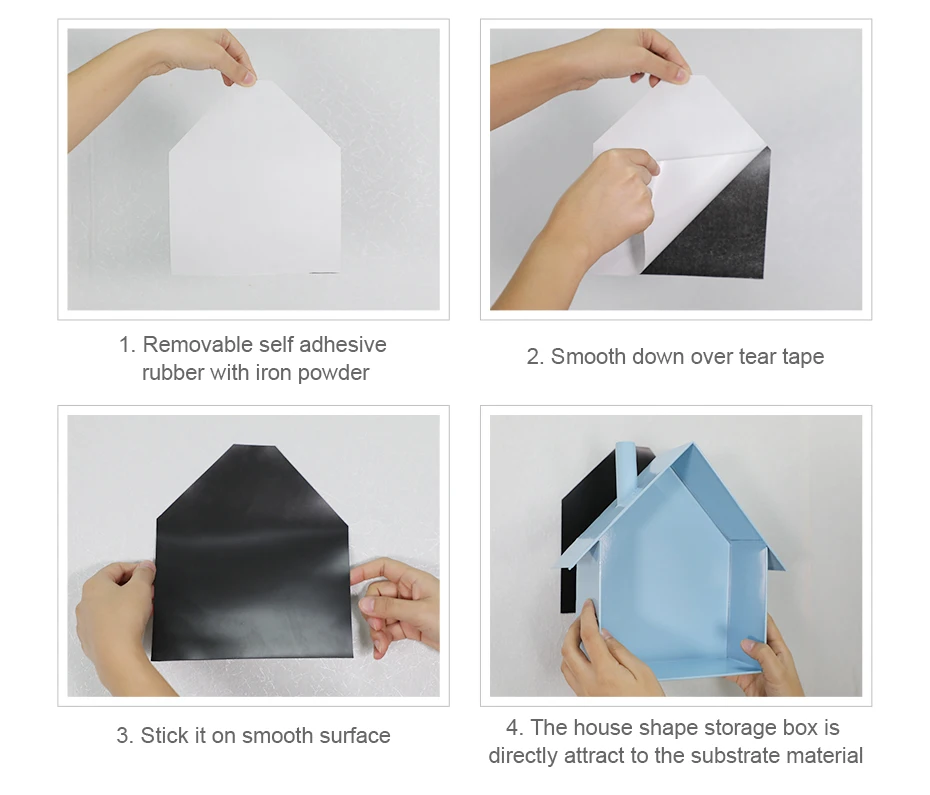 1. Removable self adhesive rubber with iron powder

2. Smooth down over tear tape

3. Stick it on smooth surface

4. The house shape storage box is directly attract to the substrate material