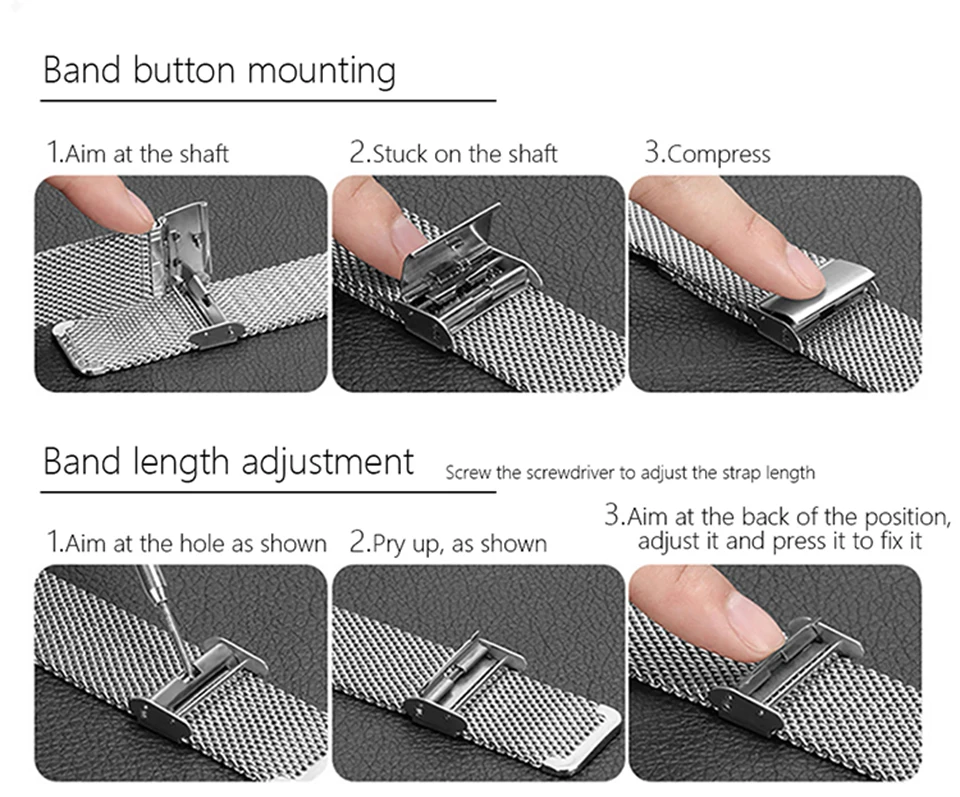 Band button mounting

1.Aim at the shaft

2.Stuck on the shaft

3.Compress

Band length adjustment

Screw the screwdriver to adjust the strap length

1.Aim at the hole as shown

2.Pry up, as shown

3.Aim at the back of the position, adjust it and press it to fix it