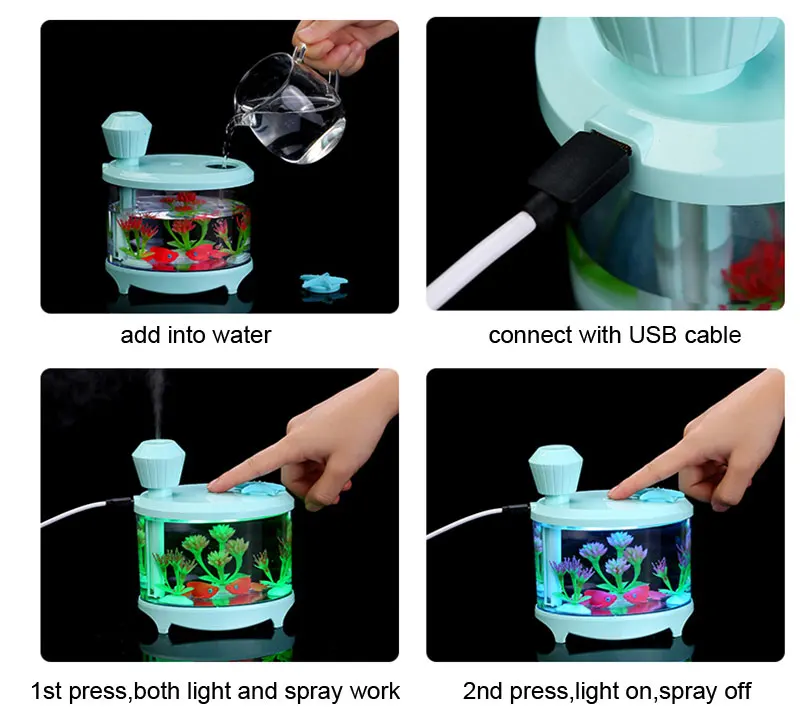 add into water

connect with USB cable

1st press,both light and spray work

2nd press,light on,spray off