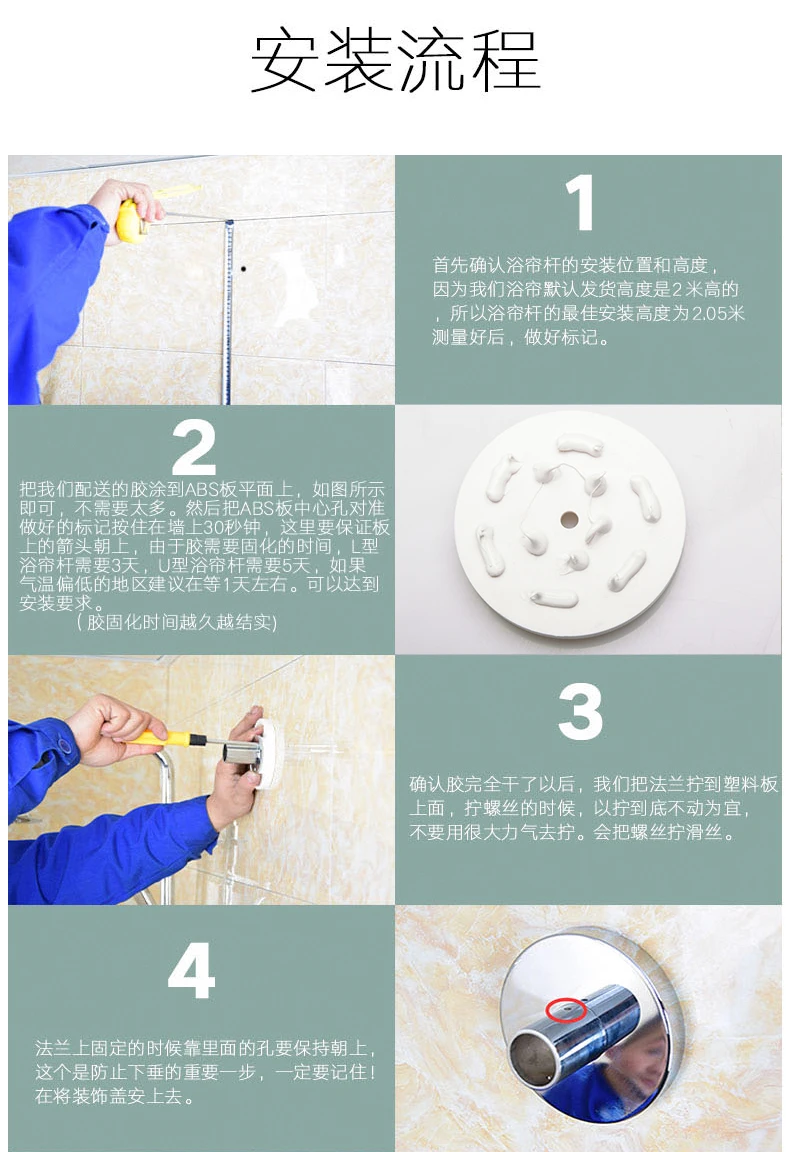 安装流程

1

首先确认浴帘杆的安装位置和高度，因为我们浴帘默认发货高度是2米高的，所以浴帘杆的最佳安装高度为2.05米测量好后，做好标记。

2

把我们配送的胶涂到ABS板平面上，如图所示即可，不需要太多。然后把ABS板中心孔对准做好的标记按住在墙上30秒钟，这里要保证板上的箭头朝上，由于胶需要固化的时间，L型浴帘杆需要3天，U型浴帘杆需要5天，如果气温偏低的地区建议在等1天左右。可以达到安装要求。
（胶固化时间越久越结实）

3

确认胶完全干了以后，我们把法兰拧到塑料板上面，拧螺丝的时候，以拧到底不动为宜，不要用很大力气去拧。会把螺丝拧滑丝。

4

法兰上固定的时候靠里面的孔要保持朝上，这个是防止下垂的重要一步，一定要记住！在将装饰盖安上去。