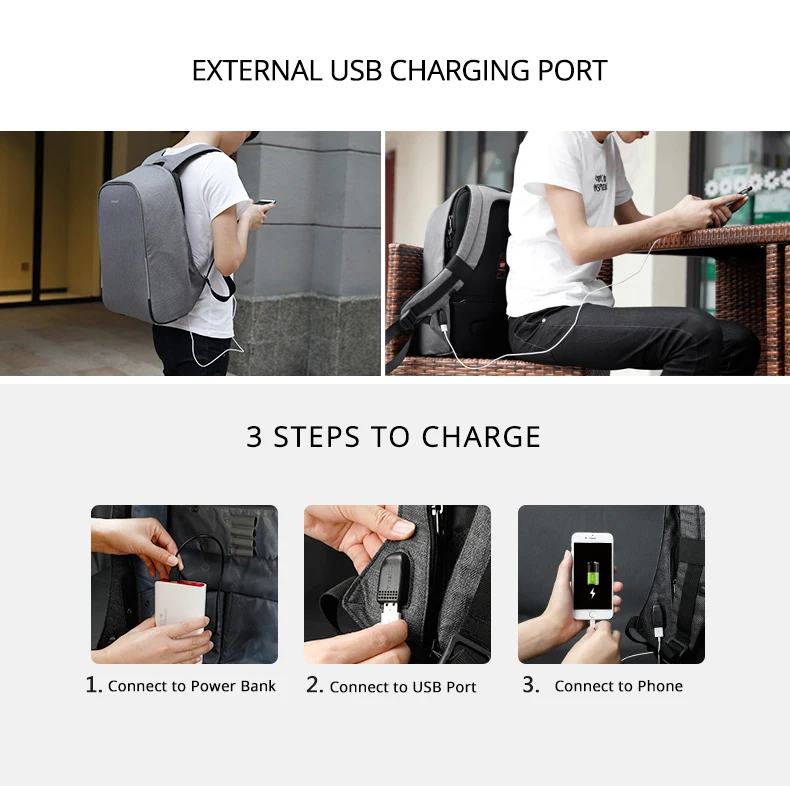 EXTERNAL USB CHARGING PORT

3 STEPS TO CHARGE

1. Connect to Power Bank

2. Connect to USB Port

3. Connect to Phone