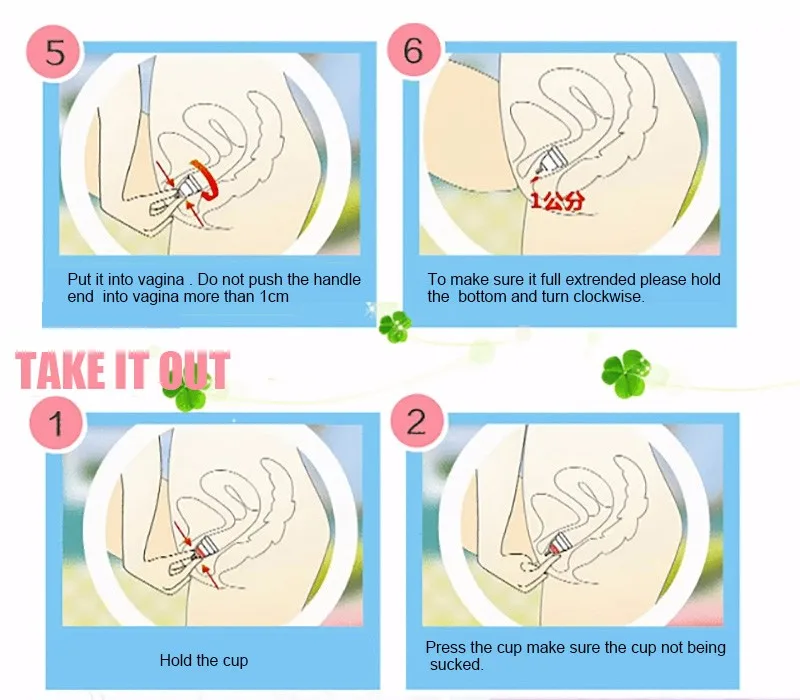 5

Put it into vagina . Do not push the handle end into vagina more than 1cm

6

1公分

To make sure it full extrended please hold the bottom and turn clockwise.

TAKE IT OUT

1

Hold the cup

2

Press the cup make sure the cup not being sucked.