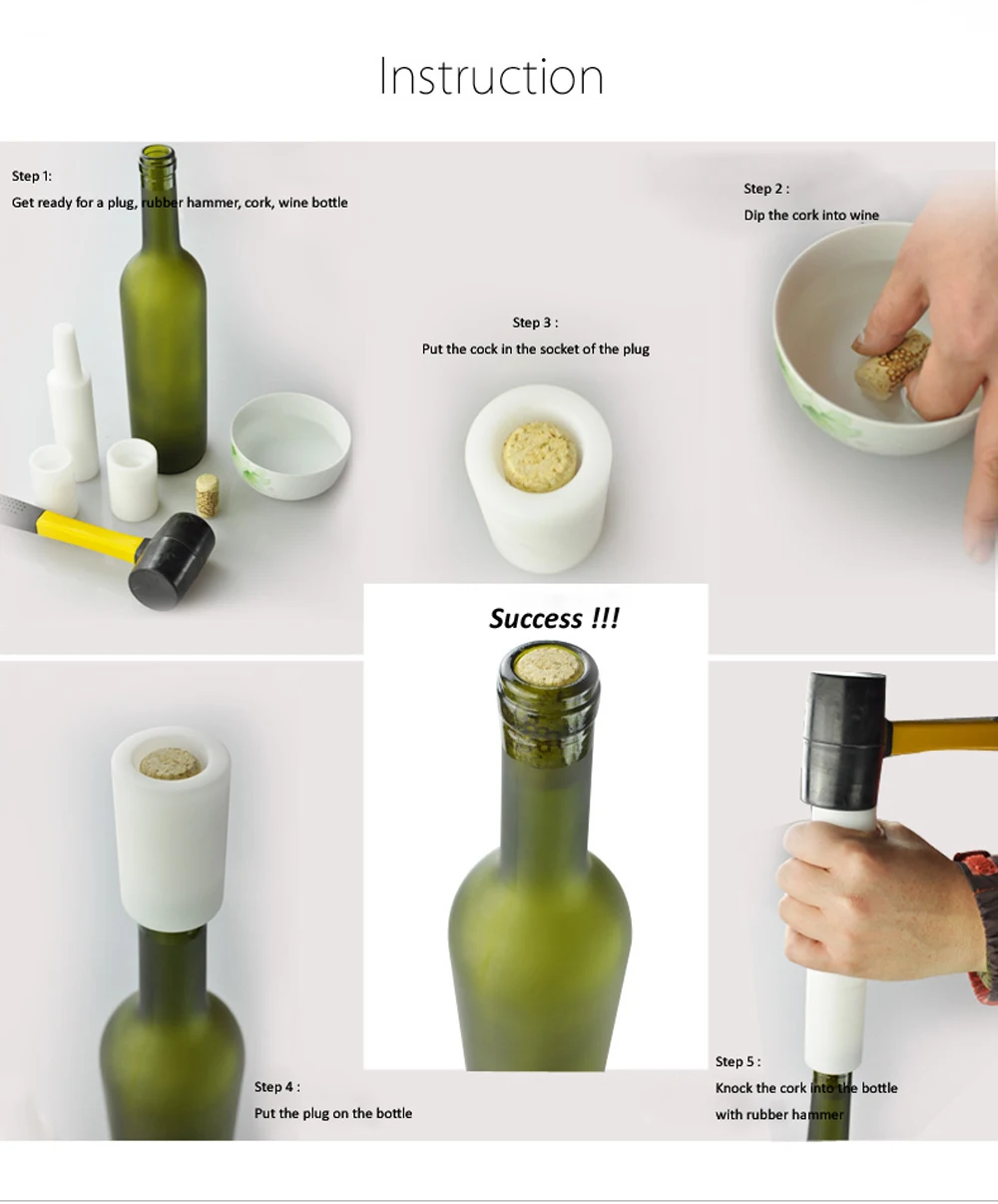 Instruction

Step 1:
Get ready for a plug, rubber hammer, cork, wine bottle

Step 2 :
Dip the cork into wine

Step 3 :
Put the cock in the socket of the plug

Success !!!

Step 4 :
Put the plug on the bottle

Step 5 :
Knock the cork into the bottle with rubber hammer