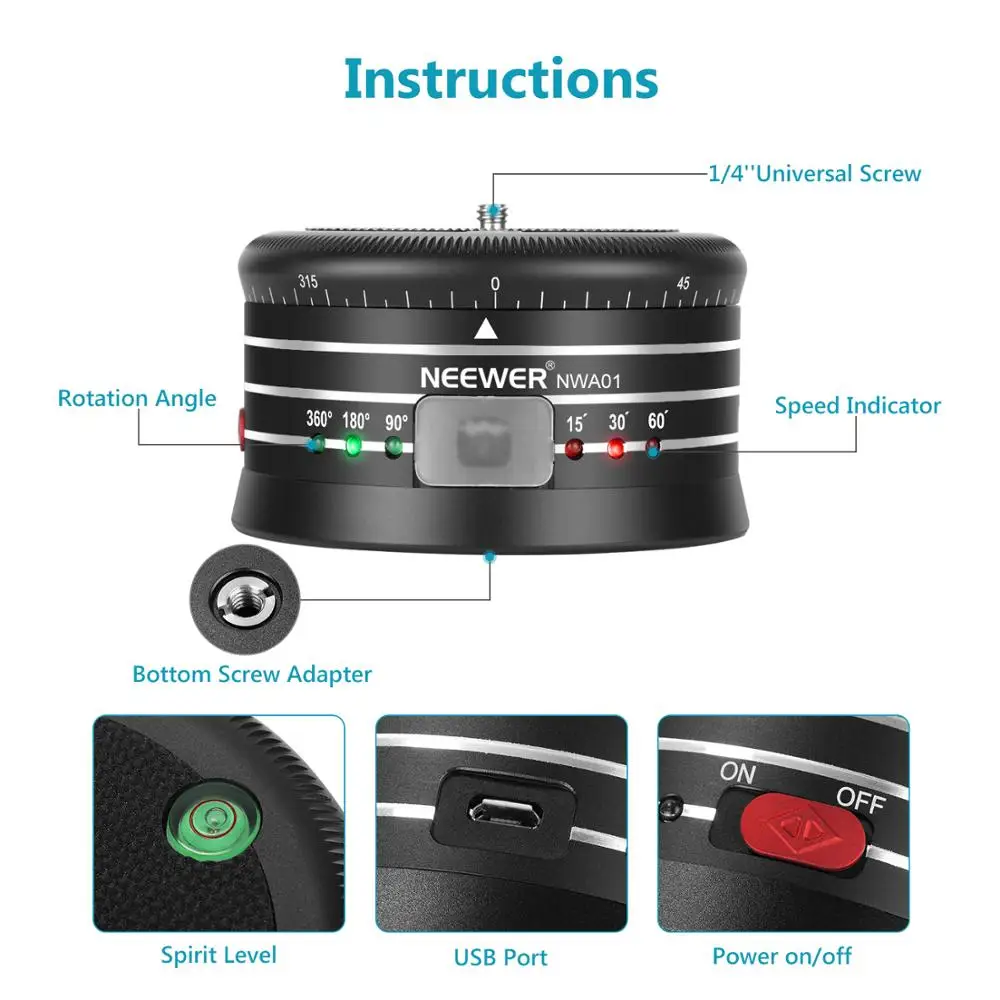 Instructions

1/4''Universal Screw

315

0

45

NEEWER® NWA01

Rotation Angle

360° 180° 90°

15´ 30´ 60´

Speed Indicator

Bottom Screw Adapter

ON

OFF

Spirit Level

USB Port

Power on/off