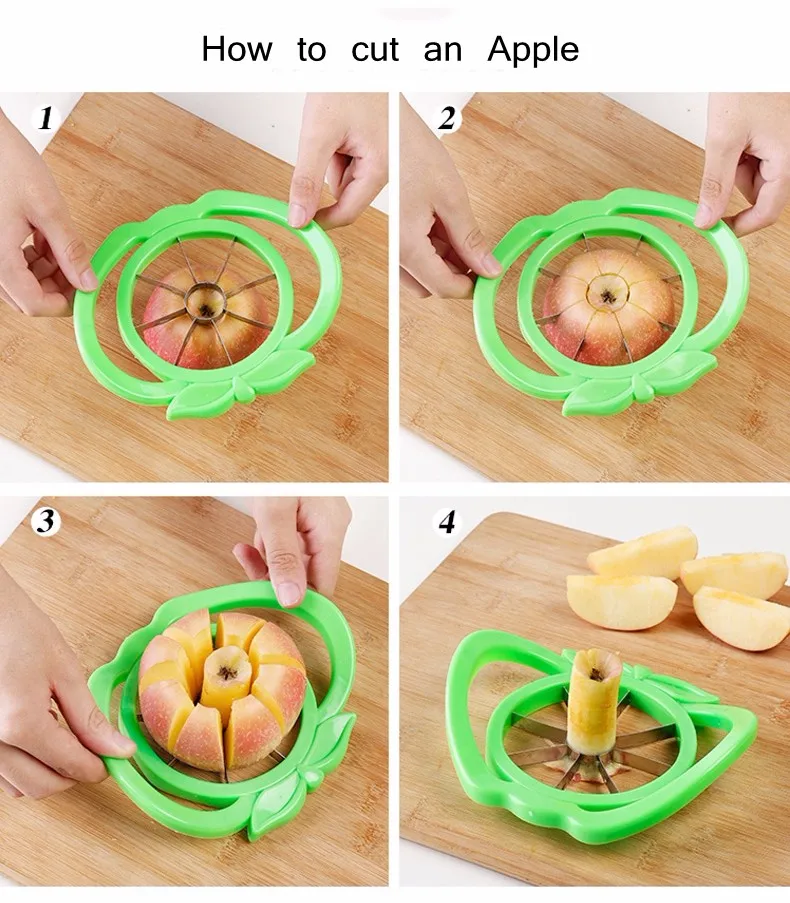 How to cut an Apple

1

2

3

4