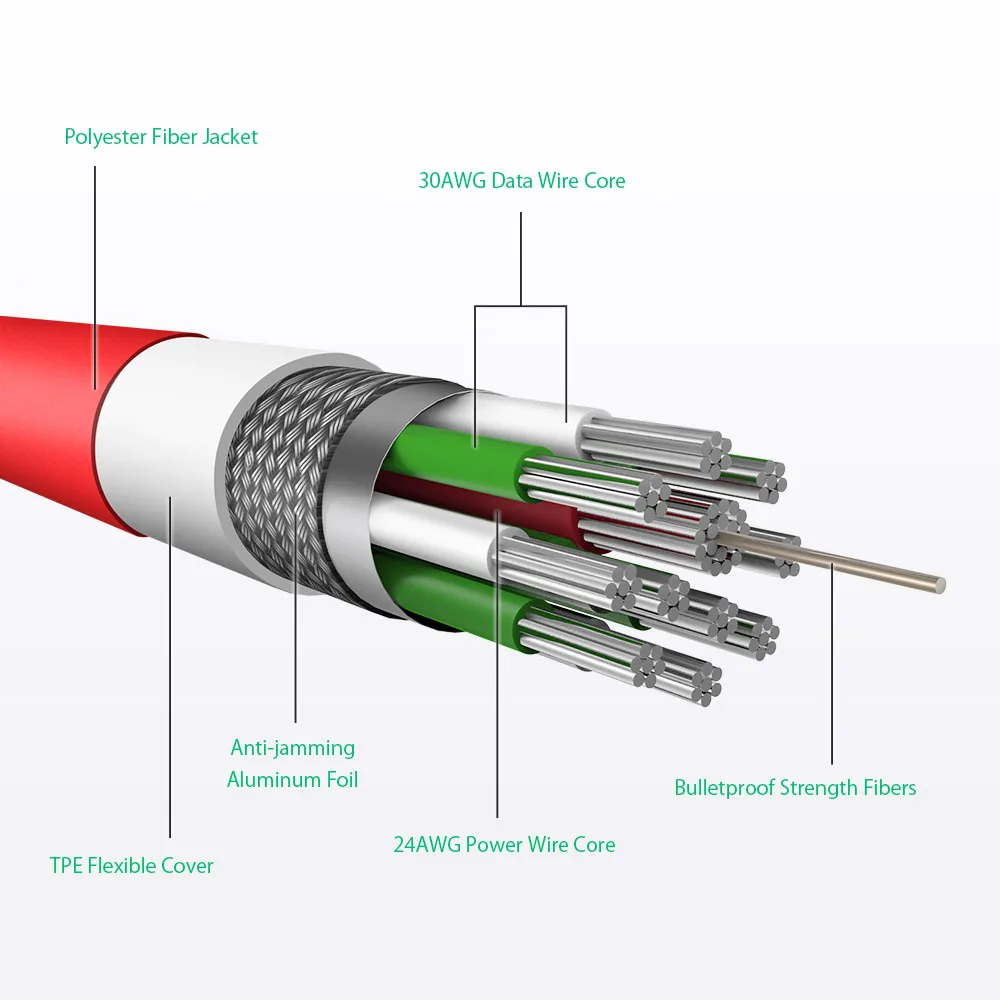 Polyester Fiber Jacket

30AWG Data Wire Core

Anti-jamming
Aluminum Foil

Bulletproof Strength Fibers

24AWG Power Wire Core

TPE Flexible Cover