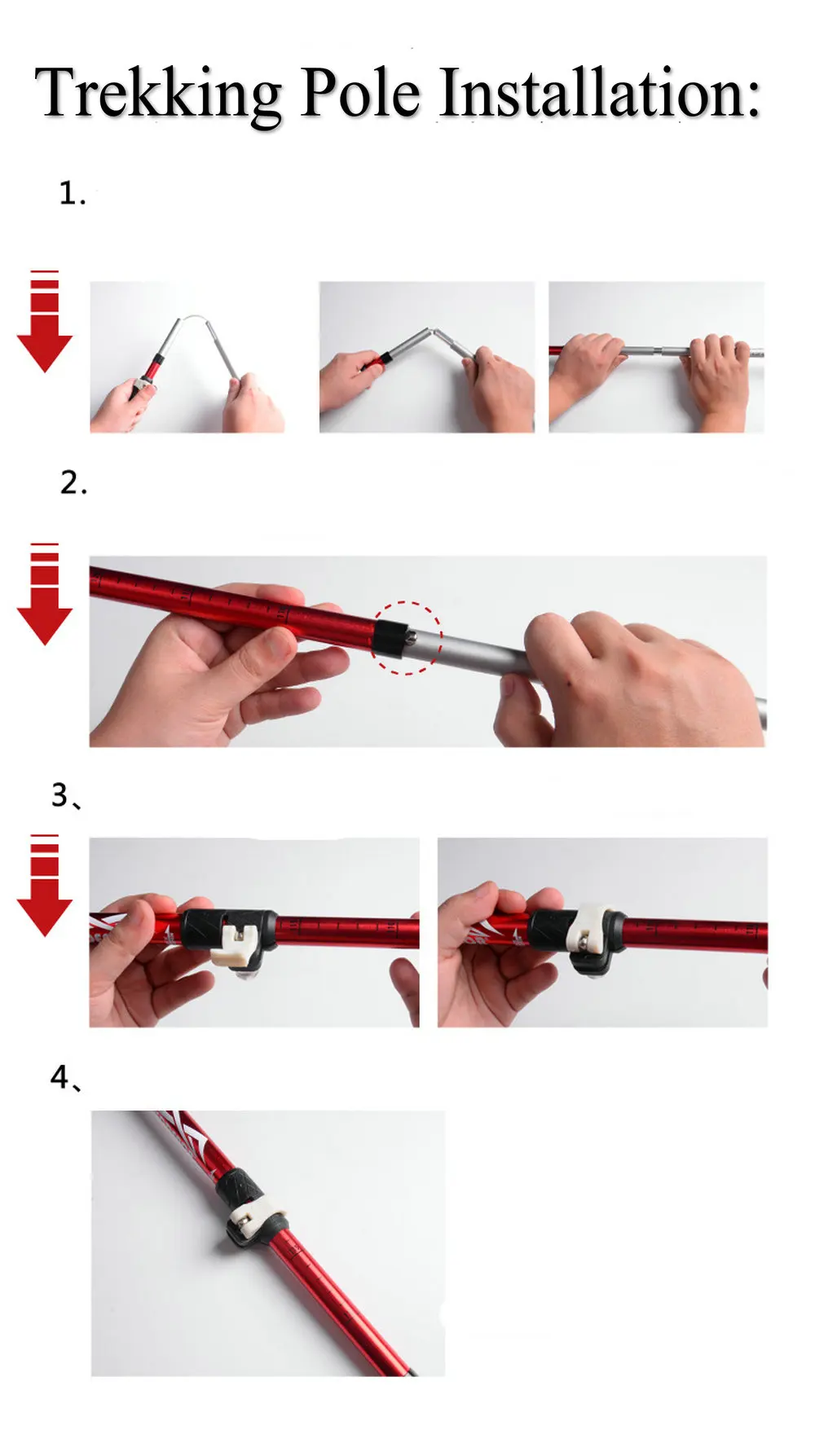 Trekking Pole Installation:

1.

2.

3、

4、