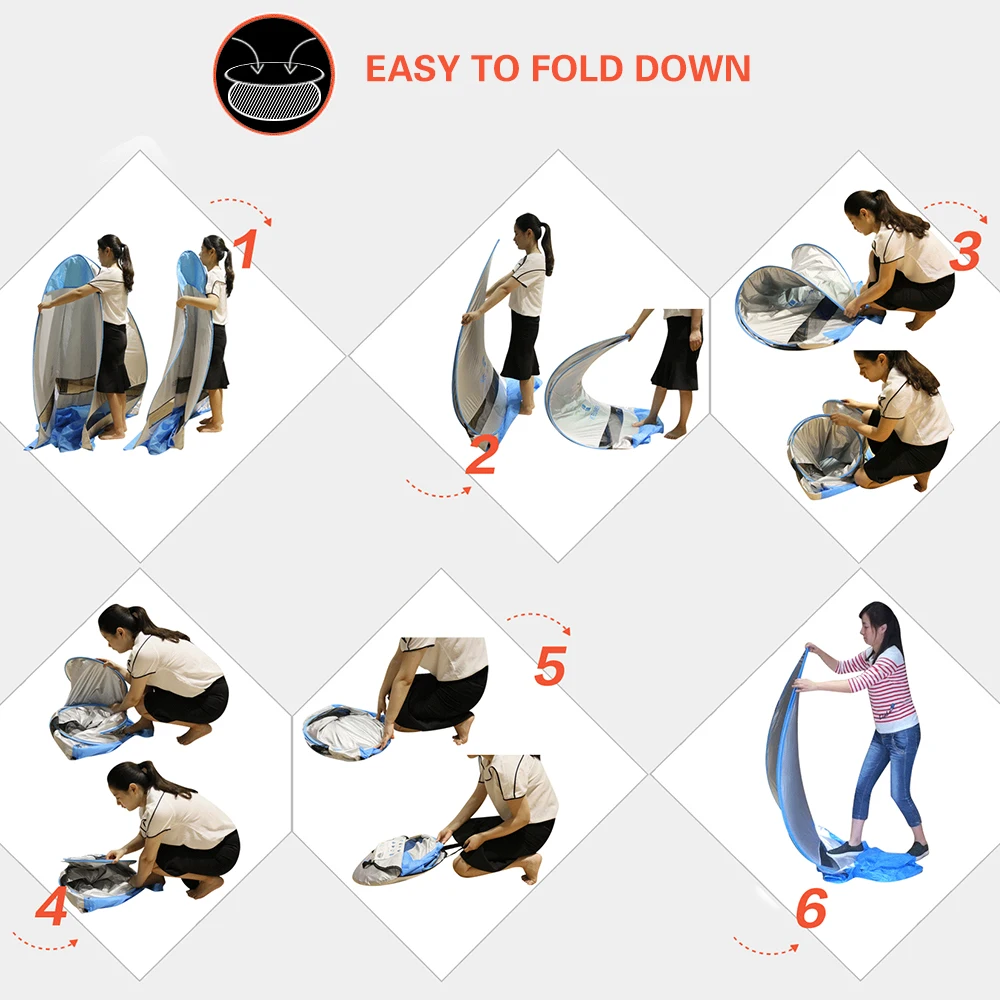 EASY TO FOLD DOWN

1

2

3

4

5

6