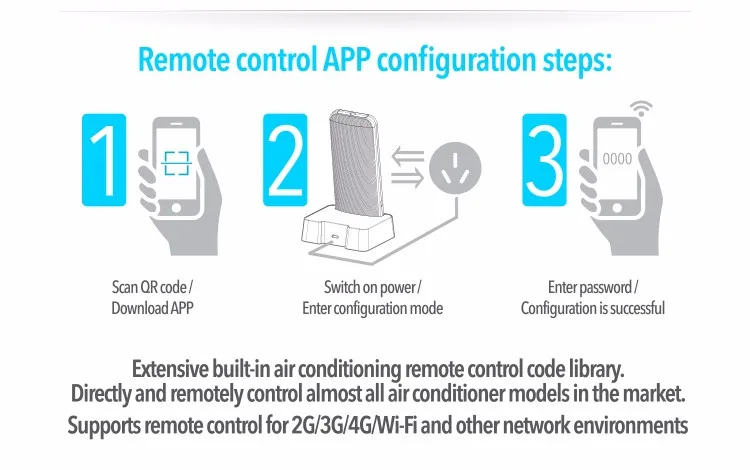 Remote control APP configuration steps:

1

Scan QR code / Download APP

2

Switch on power / Enter configuration mode

3

0000

Enter password / Configuration is successful

Extensive built-in air conditioning remote control code library.
Directly and remotely control almost all air conditioner models in the market.
Supports remote control for 2G/3G/4G/Wi-Fi and other network environments