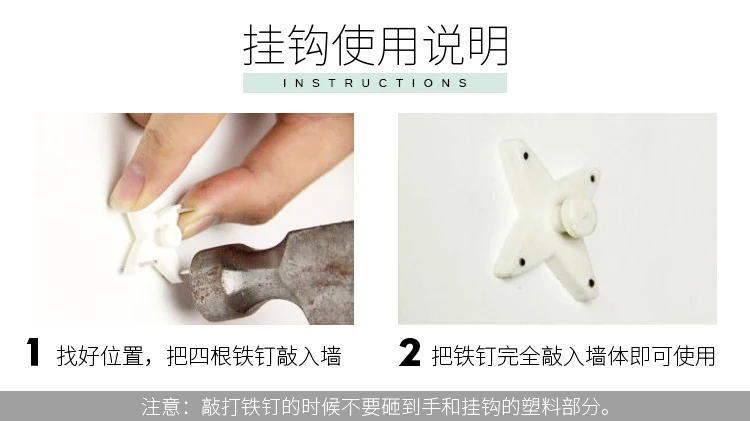 挂钩使用说明
INSTRUCTIONS

1 找好位置，把四根铁钉敲入墙

2 把铁钉完全敲入墙体即可使用

注意：敲打铁钉的时候不要砸到手和挂钩的塑料部分。