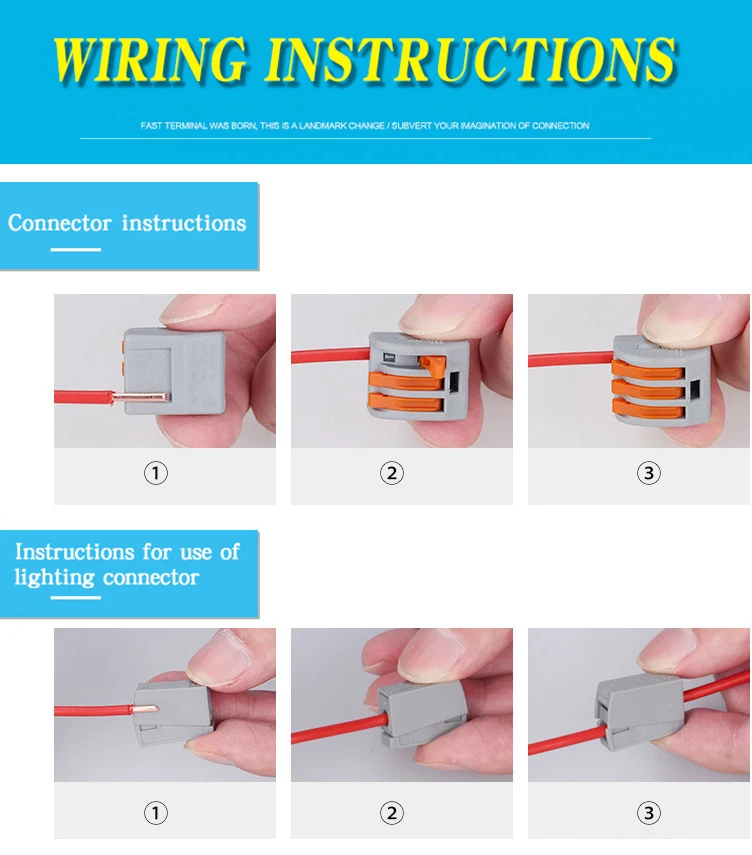 WIRING INSTRUCTIONS

FAST TERMINAL WAS BORN, THIS IS A LANDMARK CHANGE / SUBVERT YOUR IMAGINATION OF CONNECTION

Connector instructions

①

②

③

Instructions for use of lighting connector

①

②

③