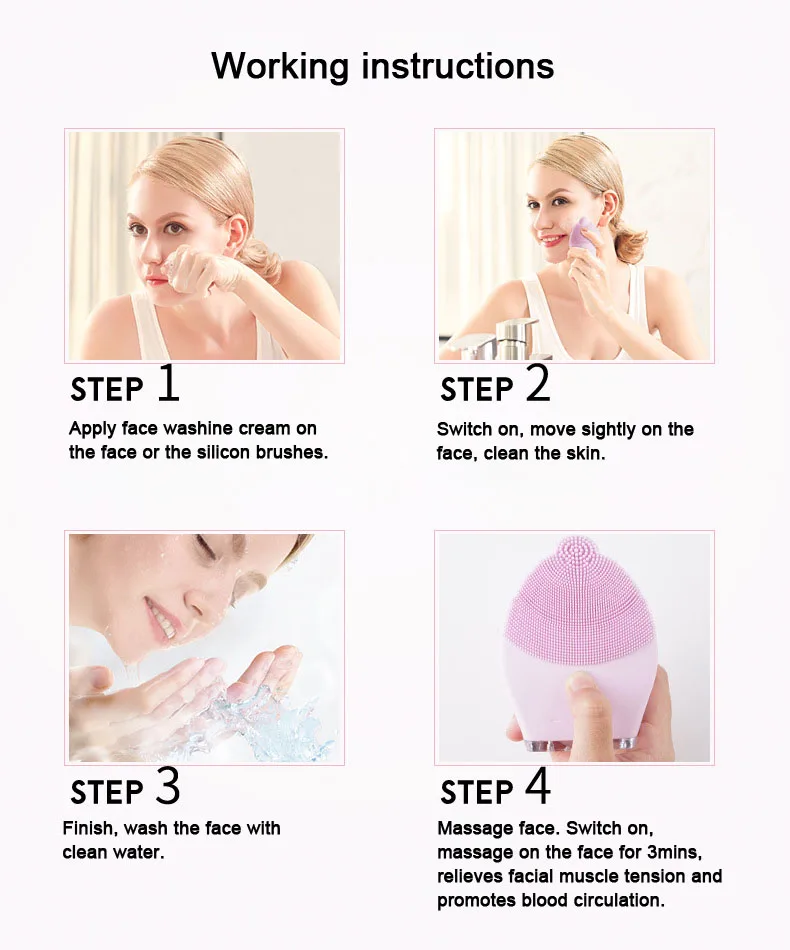 Working instructions

STEP 1
Apply face washine cream on the face or the silicon brushes.

STEP 2
Switch on, move sightly on the face, clean the skin.

STEP 3
Finish, wash the face with clean water.

STEP 4
Massage face. Switch on, massage on the face for 3mins, relieves facial muscle tension and promotes blood circulation.