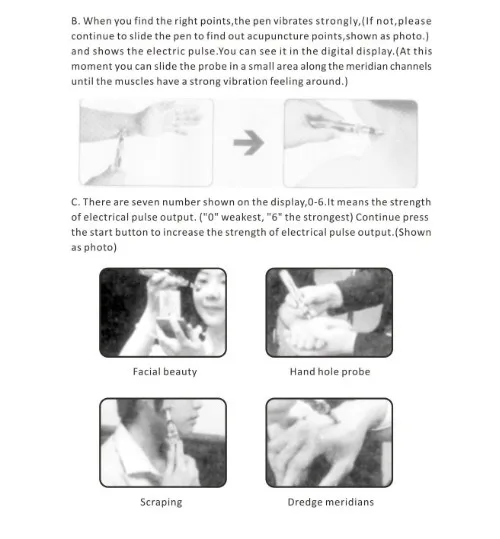 B. When you find the right points,the pen vibrates strongly,(If not,please continue to slide the pen to find out acupuncture points,shown as photo.) and shows the electric pulse.You can see it in the digital display.(At this moment you can slide the probe in a small area along the meridian channels until the muscles have a strong vibration feeling around.)

C. There are seven number shown on the display,0-6.It means the strength of electrical pulse output. ("0" weakest, "6" the strongest) Continue press the start button to increase the strength of electrical pulse output.(Shown as photo)

Facial beauty

Hand hole probe

Scraping

Dredge meridians