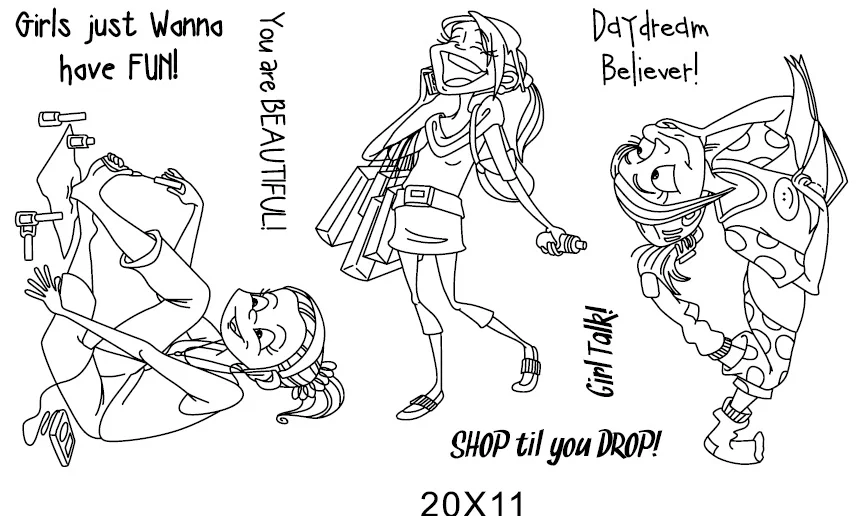 Girls just Wanna have FUN!

You are BEAUTIFUL!

Daydream Believer!

Girl Talk!

SHOP til you DROP!

20X11