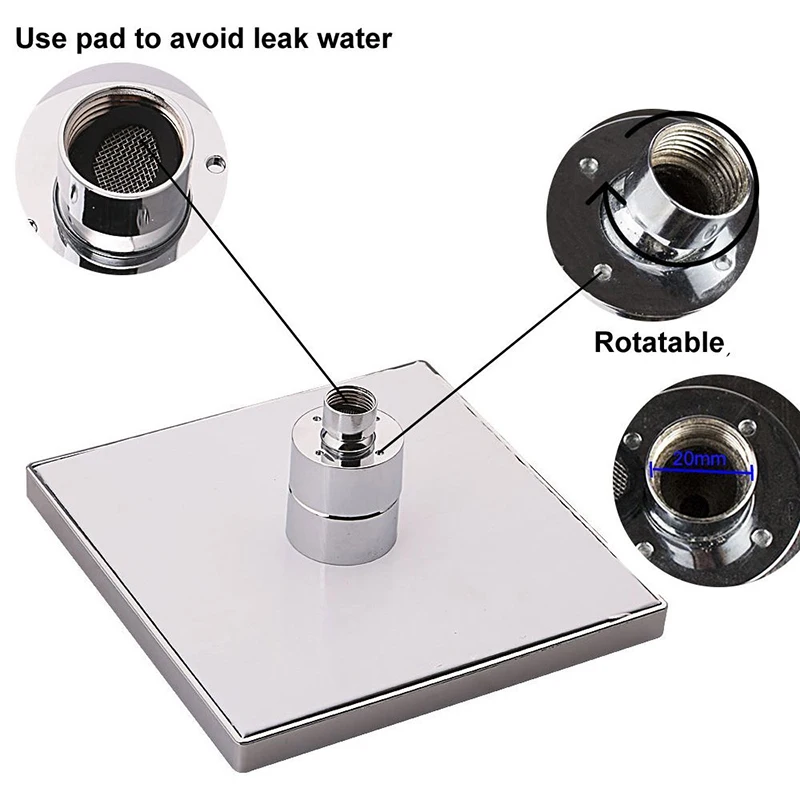 Use pad to avoid leak water

Rotatable

20mm