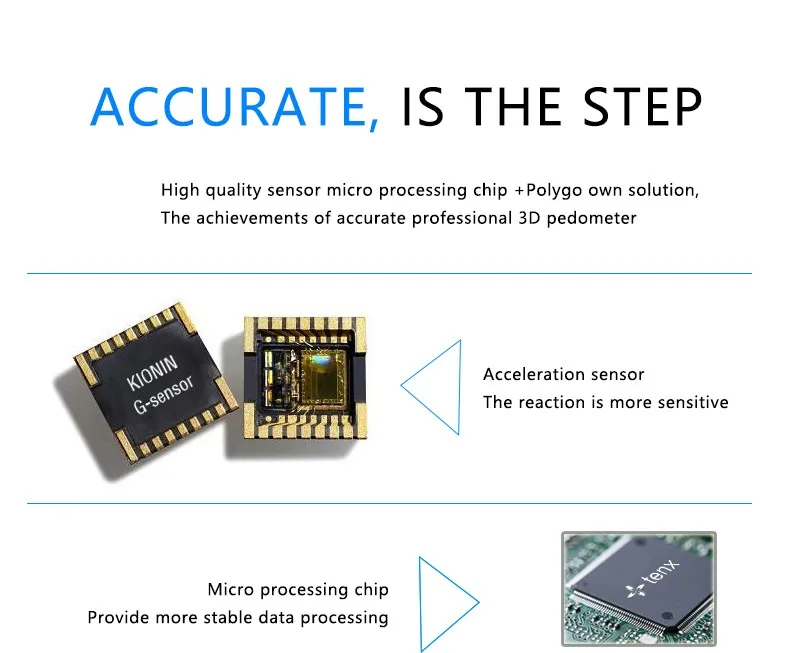 ACCURATE, IS THE STEP

High quality sensor micro processing chip +Polygo own solution, The achievements of accurate professional 3D pedometer

KIONIN G-sensor

Acceleration sensor
The reaction is more sensitive

Micro processing chip
Provide more stable data processing

tenx