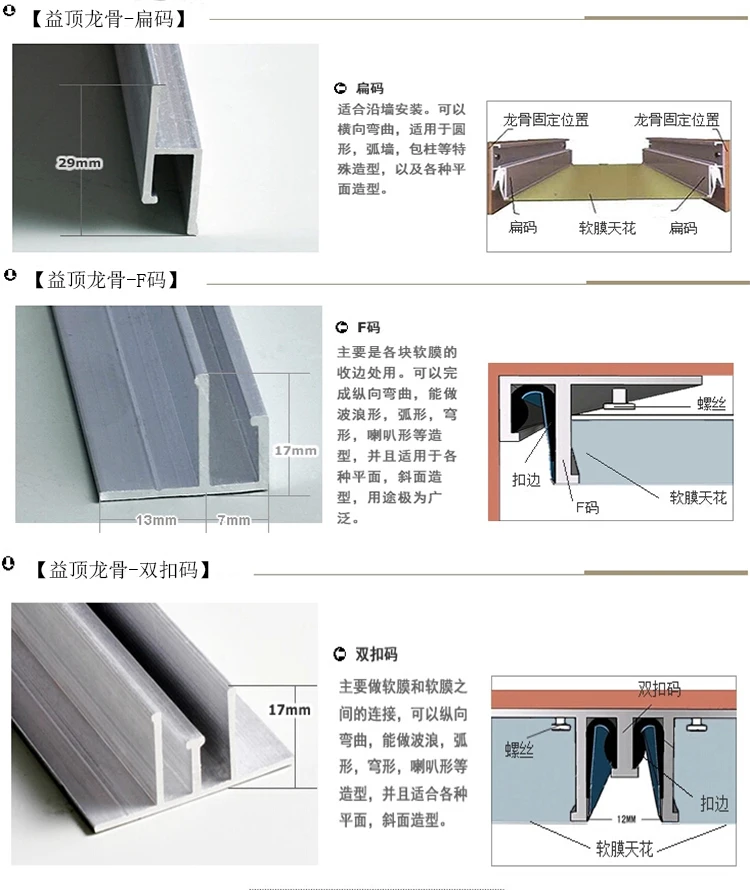 【益顶龙骨-扁码】

29mm

扁码
适合沿墙安装。可以横向弯曲，适用于圆形，弧墙，包柱等特殊造型，以及各种平面造型。

龙骨固定位置 龙骨固定位置
扁码 软膜天花 扁码

【益顶龙骨-F码】

17mm
13mm 7mm

F码
主要是各块软膜的收边处用。可以完成纵向弯曲，能做波浪形，弧形，穹形，喇叭形等造型，并且适用于各种平面，斜面造型，用途极为广泛。

螺丝
扣边
F码
软膜天花

【益顶龙骨-双扣码】

17mm

双扣码
主要做软膜和软膜之间的连接，可以纵向弯曲，能做波浪，弧形，穹形，喇叭形等造型，并且适合各种平面，斜面造型。

双扣码
螺丝
扣边
12MM
软膜天花