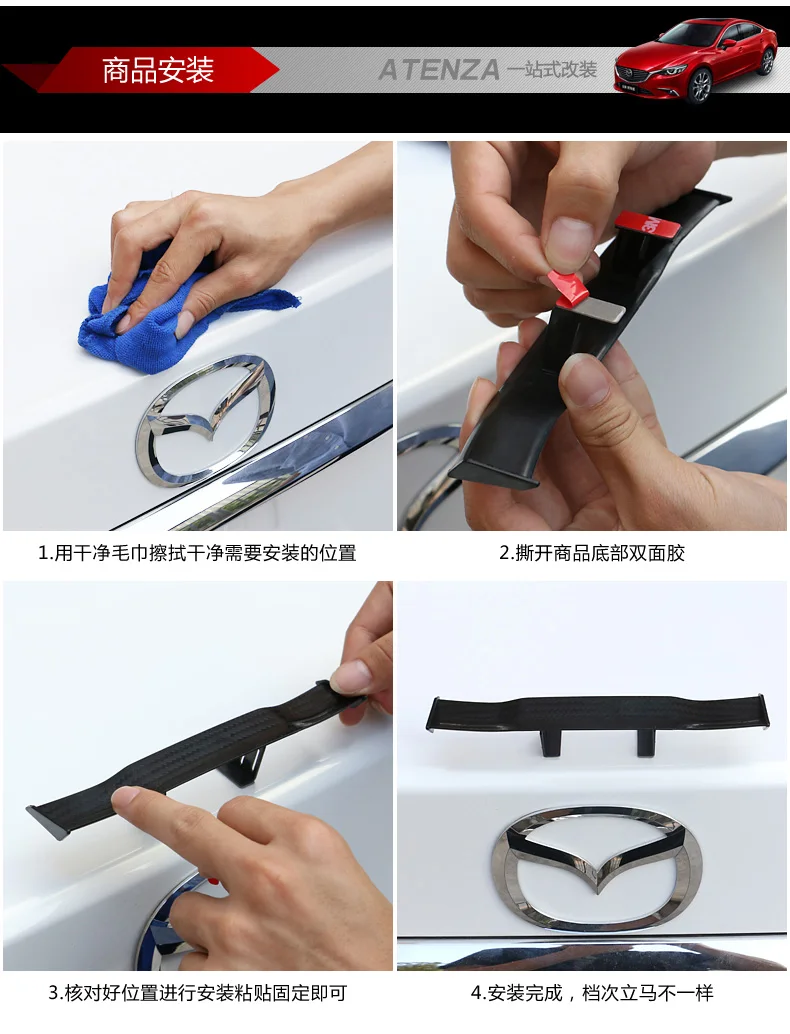 商品安装

ATENZA 一站式改装

3M

1.用干净毛巾擦拭干净需要安装的位置

2.撕开商品底部双面胶

3.核对好位置进行安装粘贴固定即可

4.安装完成，档次立马不一样