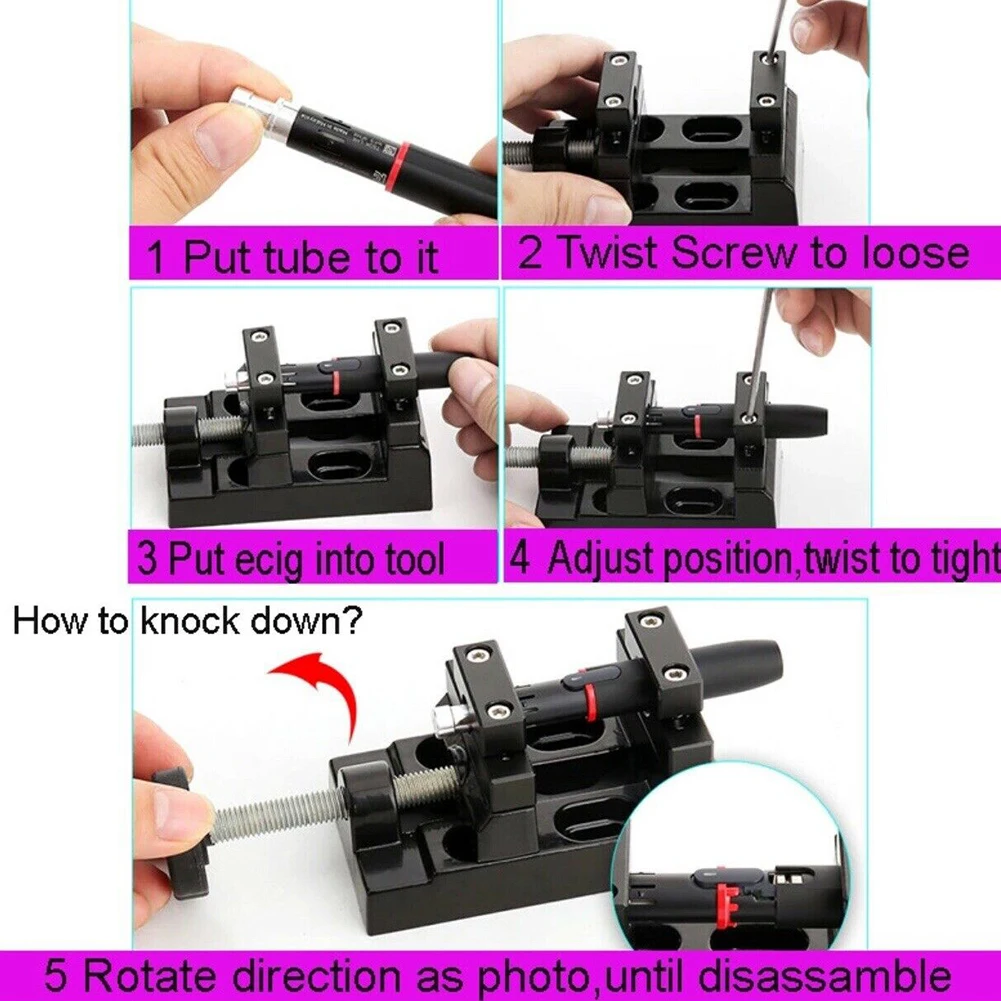 1 Put tube to it

2 Twist Screw to loose

3 Put ecig into tool

4 Adjust position,twist to tight

How to knock down?

5 Rotate direction as photo,until disassamble