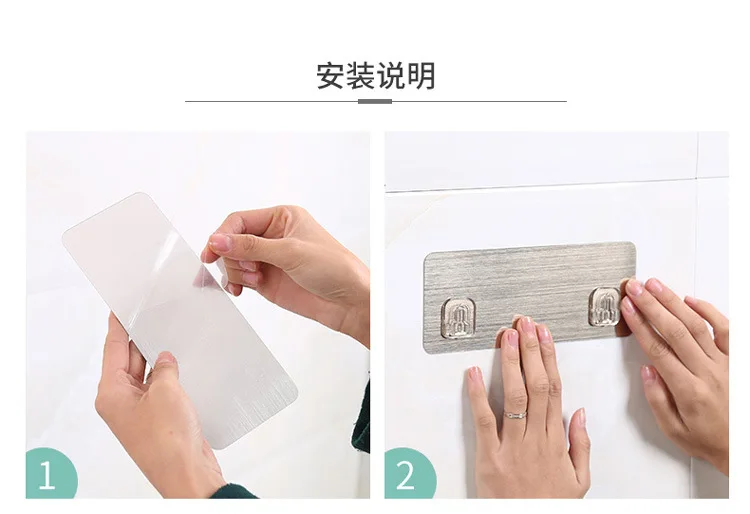 安装说明

1

2