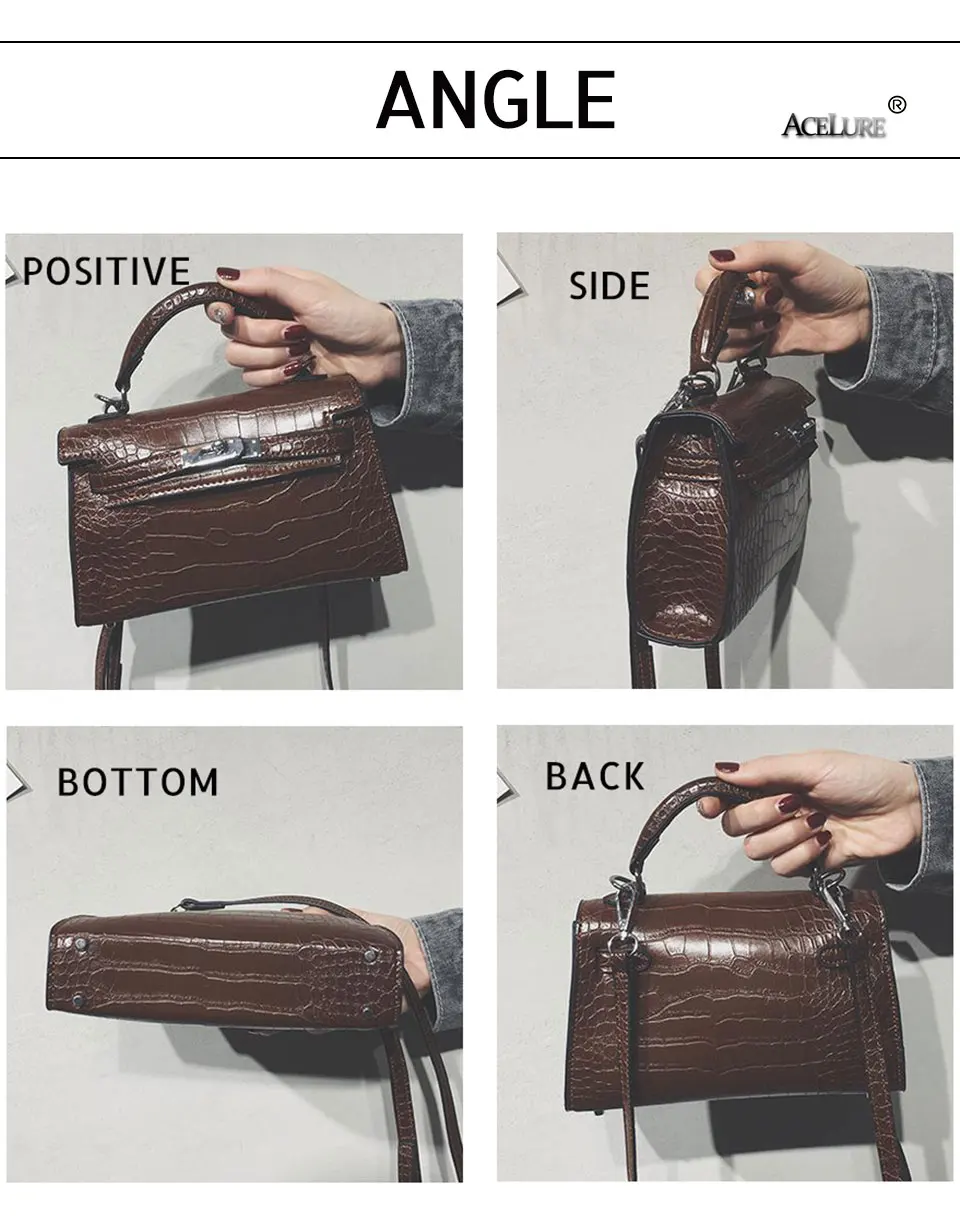 ANGLE

ACELURE®

POSITIVE

SIDE

BOTTOM

BACK