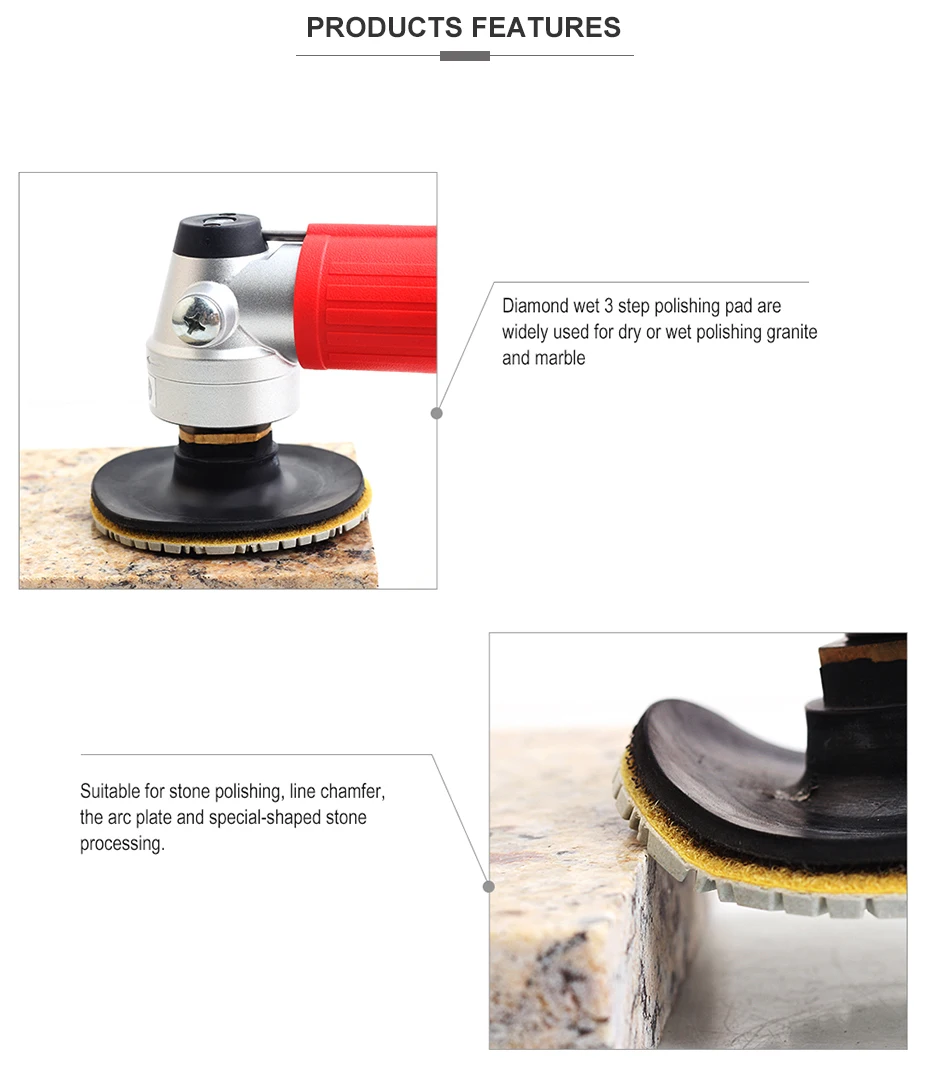 PRODUCTS FEATURES

Diamond wet 3 step polishing pad are widely used for dry or wet polishing granite and marble

Suitable for stone polishing, line chamfer, the arc plate and special-shaped stone processing.