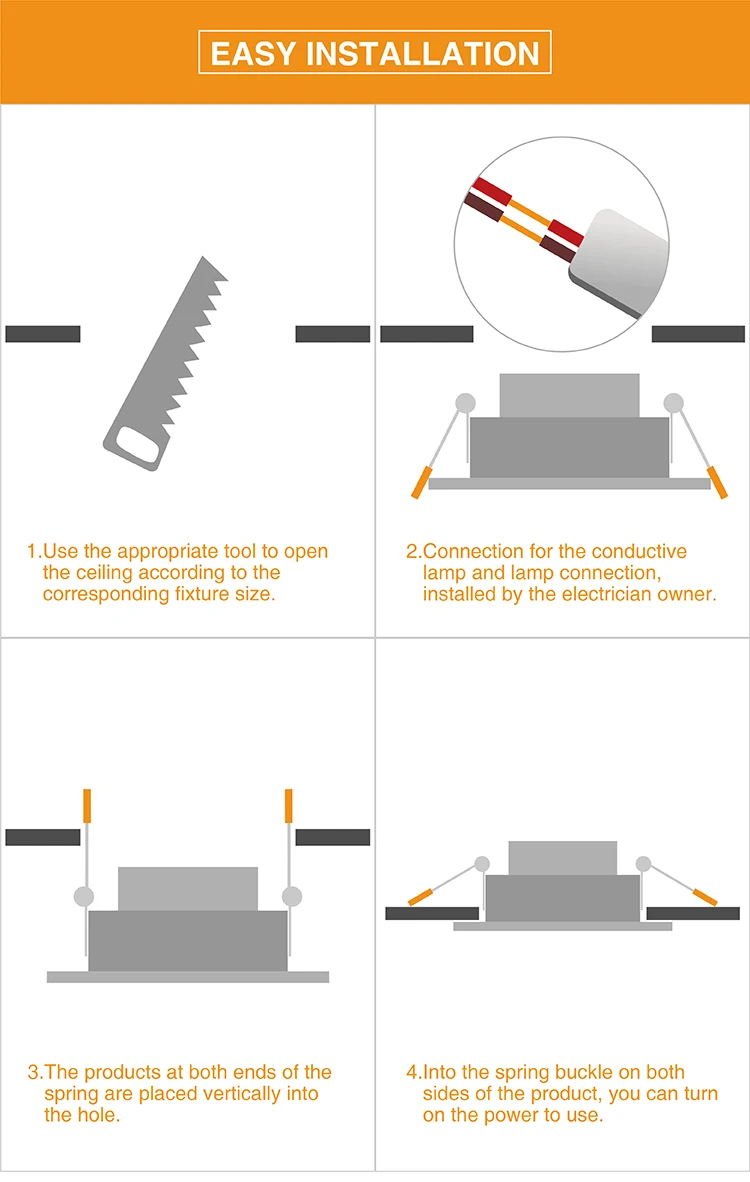 EASY INSTALLATION

1.Use the appropriate tool to open the ceiling according to the corresponding fixture size.

2.Connection for the conductive lamp and lamp connection, installed by the electrician owner.

3.The products at both ends of the spring are placed vertically into the hole.

4.Into the spring buckle on both sides of the product, you can turn on the power to use.