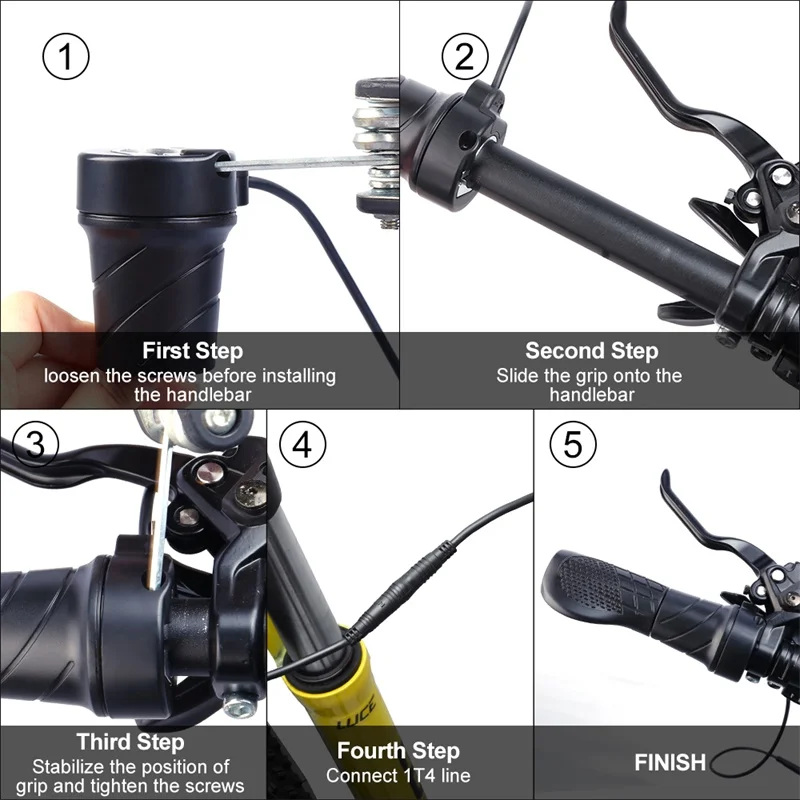 ①

First Step
loosen the screws before installing the handlebar

②

Second Step
Slide the grip onto the handlebar

③

Third Step
Stabilize the position of grip and tighten the screws

④

LUCE

Fourth Step
Connect 1T4 line

⑤

FINISH