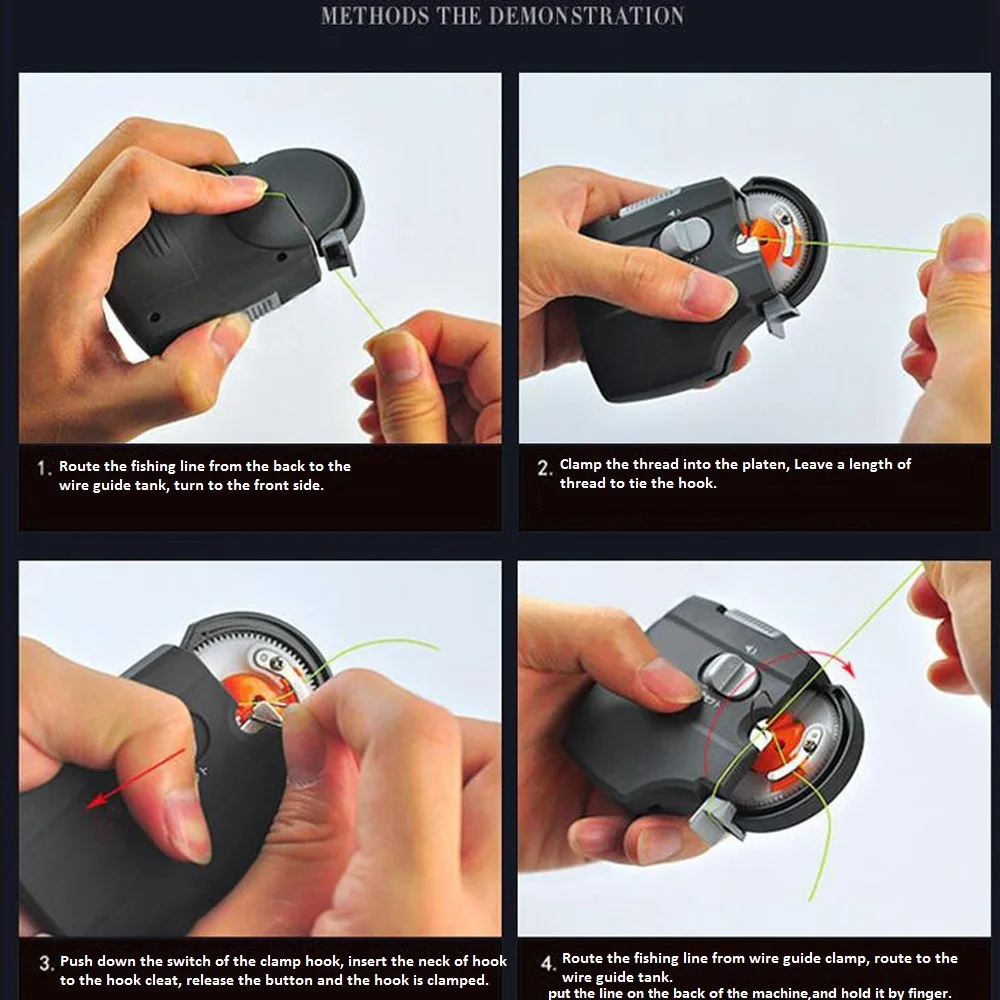 METHODS THE DEMONSTRATION

1. Route the fishing line from the back to the wire guide tank, turn to the front side.

2. Clamp the thread into the platen, Leave a length of thread to tie the hook.

3. Push down the switch of the clamp hook, insert the neck of hook to the hook cleat, release the button and the hook is clamped.

4. Route the fishing line from wire guide clamp, route to the wire guide tank.
put the line on the back of the machine,and hold it by finger.