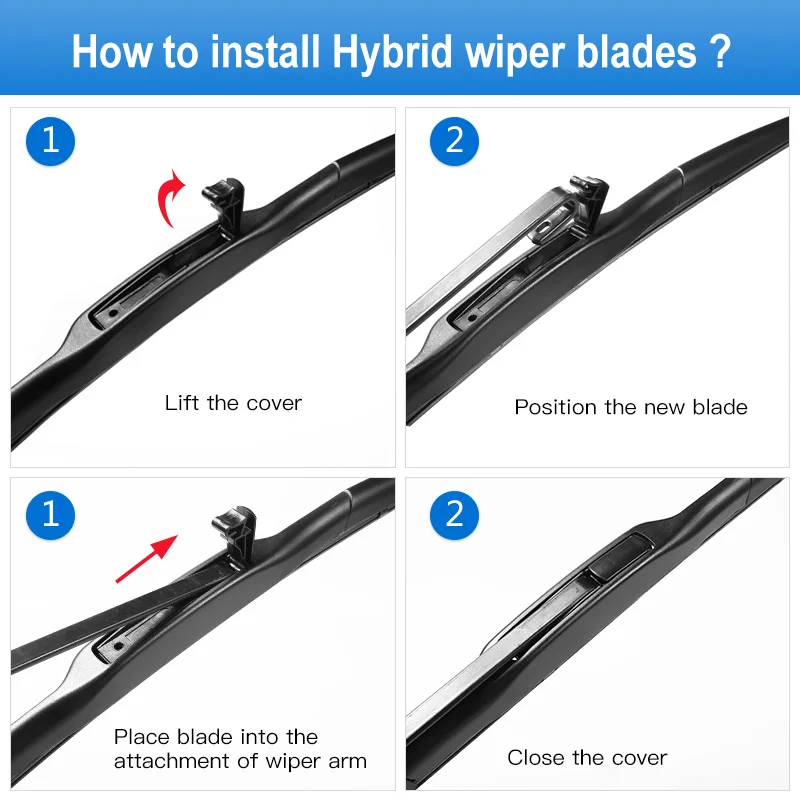 How to install Hybrid wiper blades ?

1

Lift the cover

2

Position the new blade

1

Place blade into the attachment of wiper arm

2

Close the cover